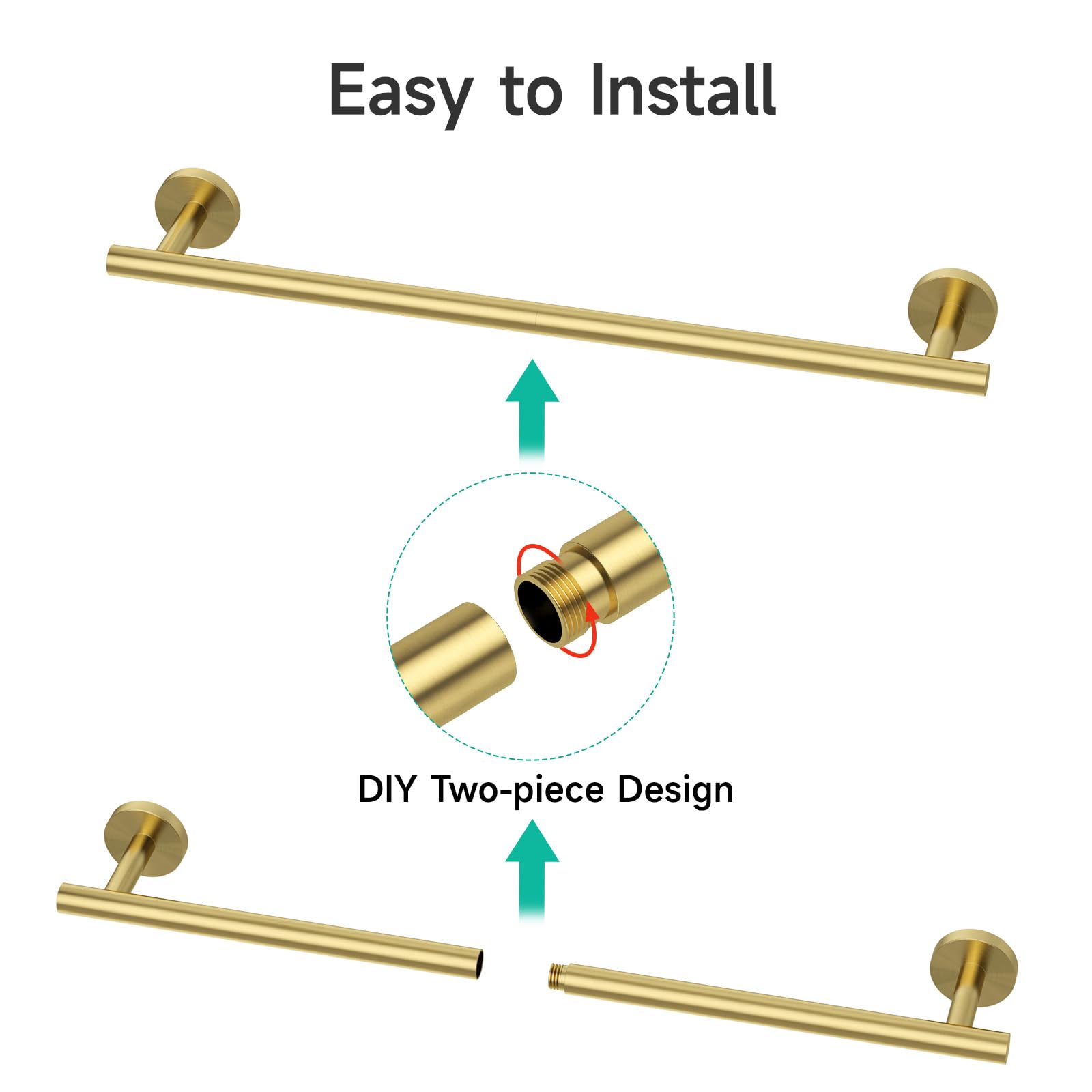 Easy to Install

DIY Two-piece Design