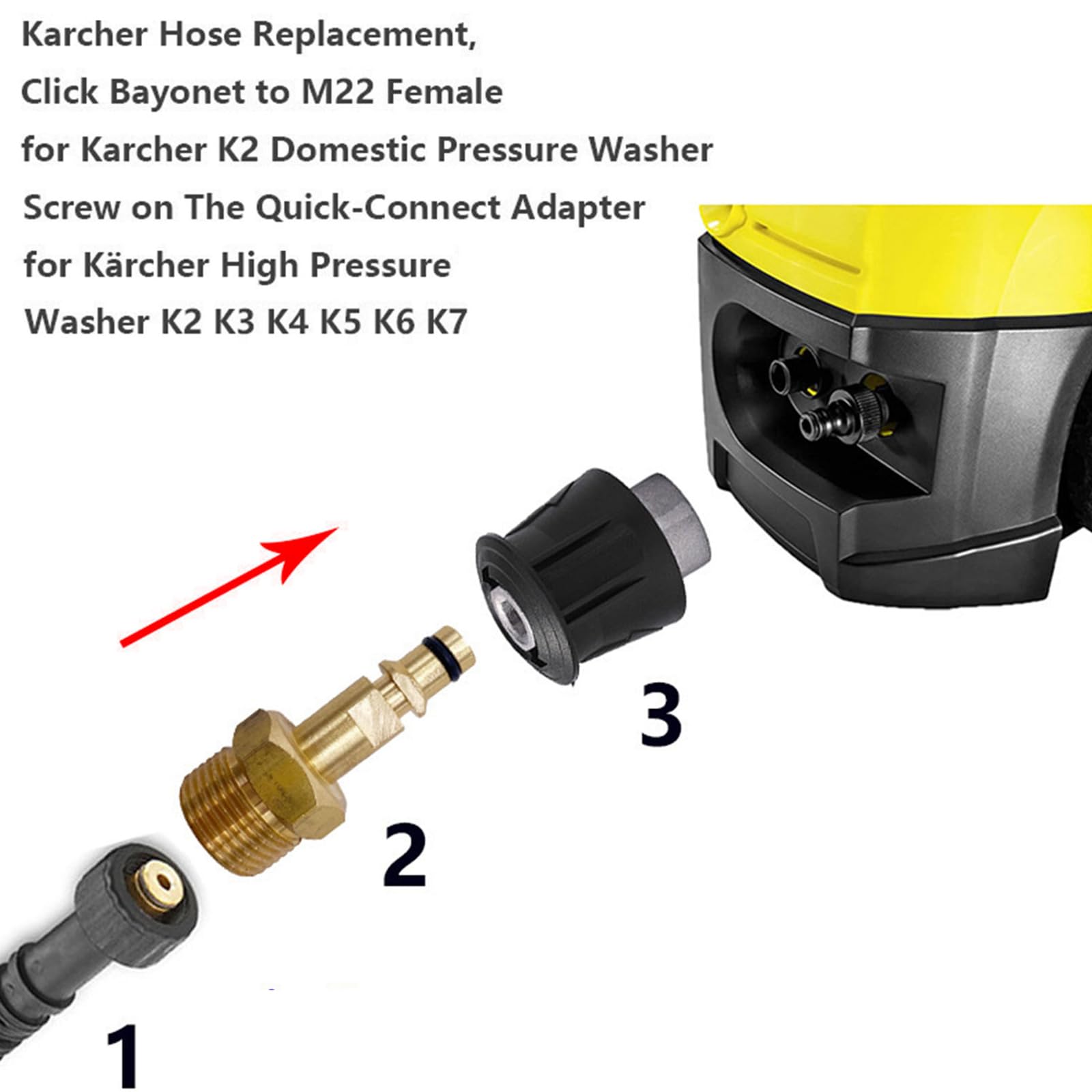 Karcher Hose Replacement,
Click Bayonet to M22 Female
for Karcher K2 Domestic Pressure Washer
Screw on The Quick-Connect Adapter
for Kärcher High Pressure
Washer K2 K3 K4 K5 K6 K7

3

2

1