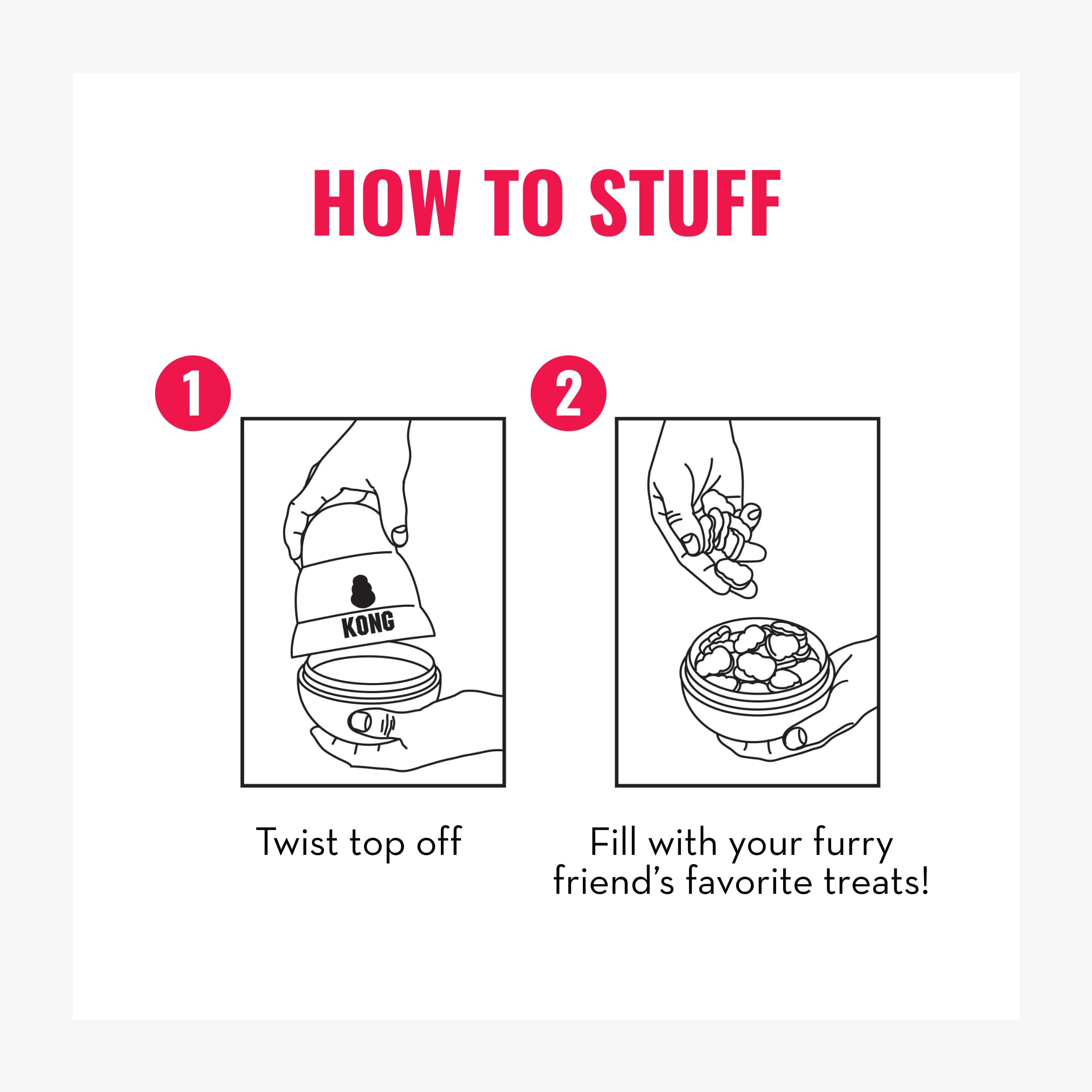 HOW TO STUFF

1

KONG

Twist top off

2

Fill with your furry friend's favorite treats!