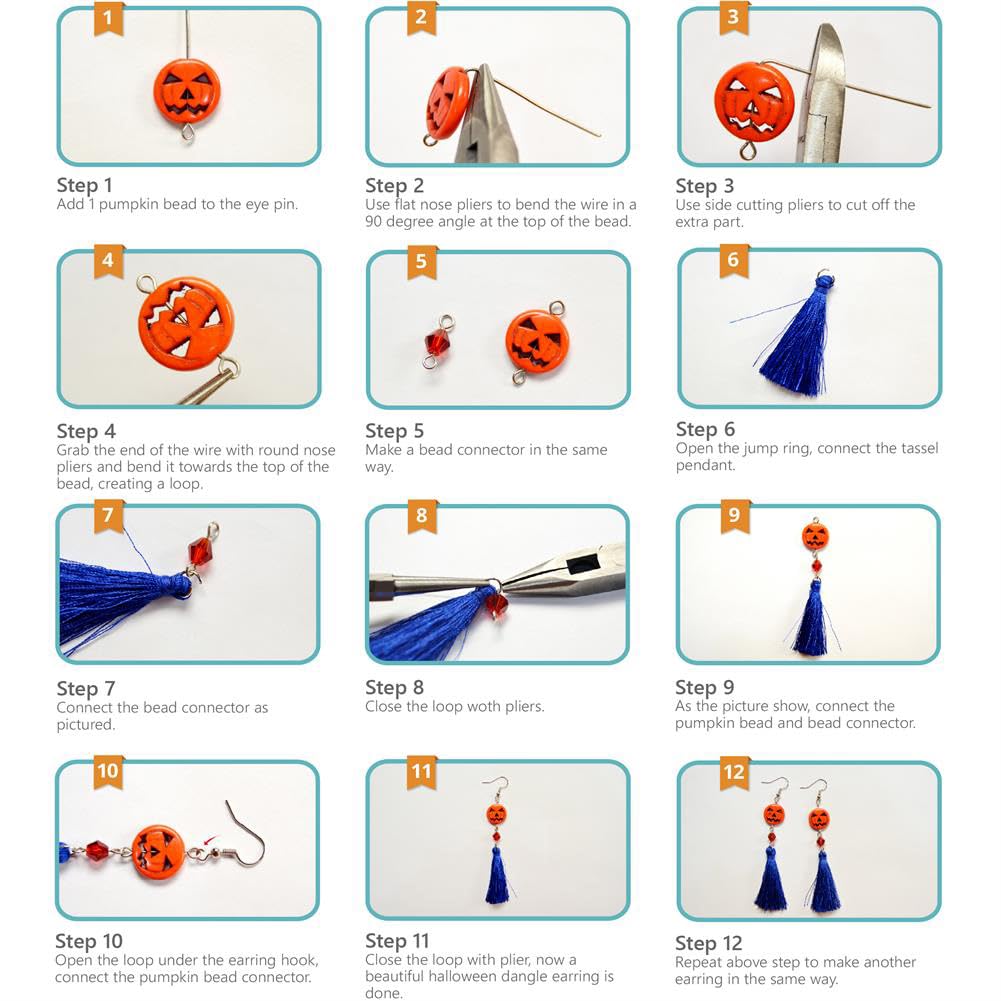 1

Step 1
Add 1 pumpkin bead to the eye pin.

2

Step 2
Use flat nose pliers to bend the wire in a 90 degree angle at the top of the bead.

3

Step 3
Use side cutting pliers to cut off the extra part.

4

Step 4
Grab the end of the wire with round nose pliers and bend it towards the top of the bead, creating a loop.

5

Step 5
Make a bead connector in the same way.

6

Step 6
Open the jump ring, connect the tassel pendant.

7

Step 7
Connect the bead connector as pictured.

8

Step 8
Close the loop woth pliers.

9

Step 9
As the picture show, connect the pumpkin bead and bead connector.

10

Step 10
Open the loop under the earring hook, connect the pumpkin bead connector.

11

Step 11
Close the loop with plier, now a beautiful halloween dangle earring is done.

12

Step 12
Repeat above step to make another earring in the same way.