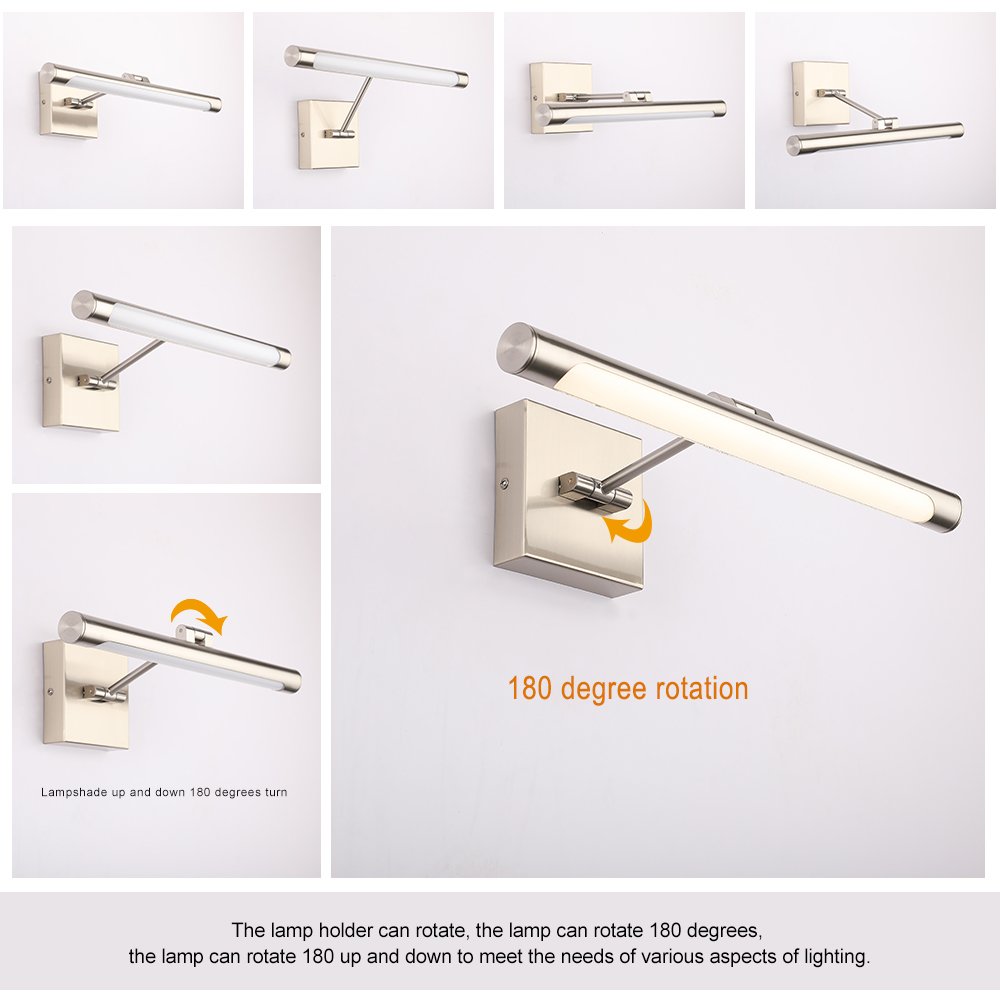 Lampshade up and down 180 degrees turn

180 degree rotation

The lamp holder can rotate, the lamp can rotate 180 degrees,
the lamp can rotate 180 up and down to meet the needs of various aspects of lighting.