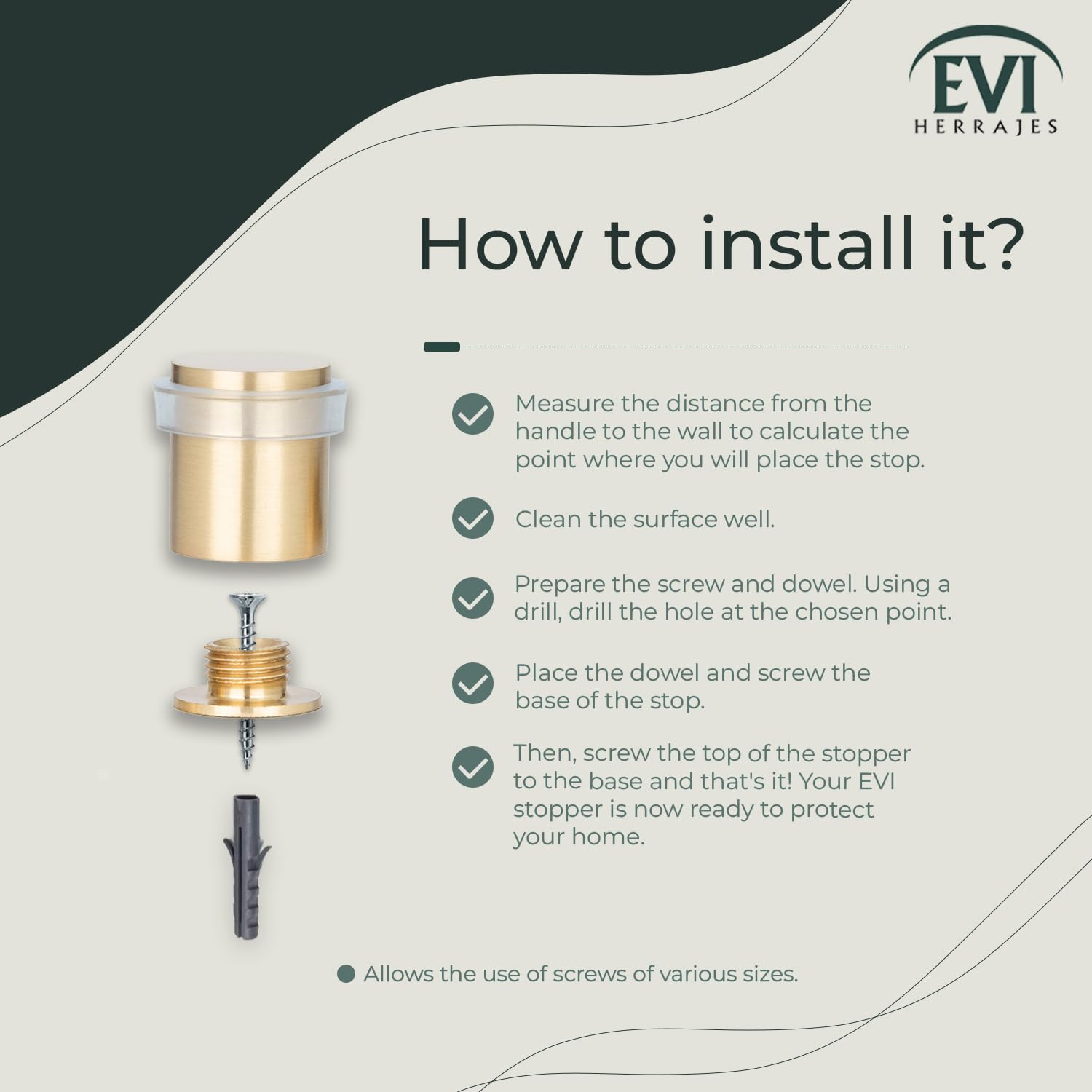 EVI
HERRAJES

How to install it?

Measure the distance from the handle to the wall to calculate the point where you will place the stop.

Clean the surface well.

Prepare the screw and dowel. Using a drill, drill the hole at the chosen point.

Place the dowel and screw the base of the stop.

Then, screw the top of the stopper to the base and that's it! Your EVI stopper is now ready to protect your home.

Allows the use of screws of various sizes.