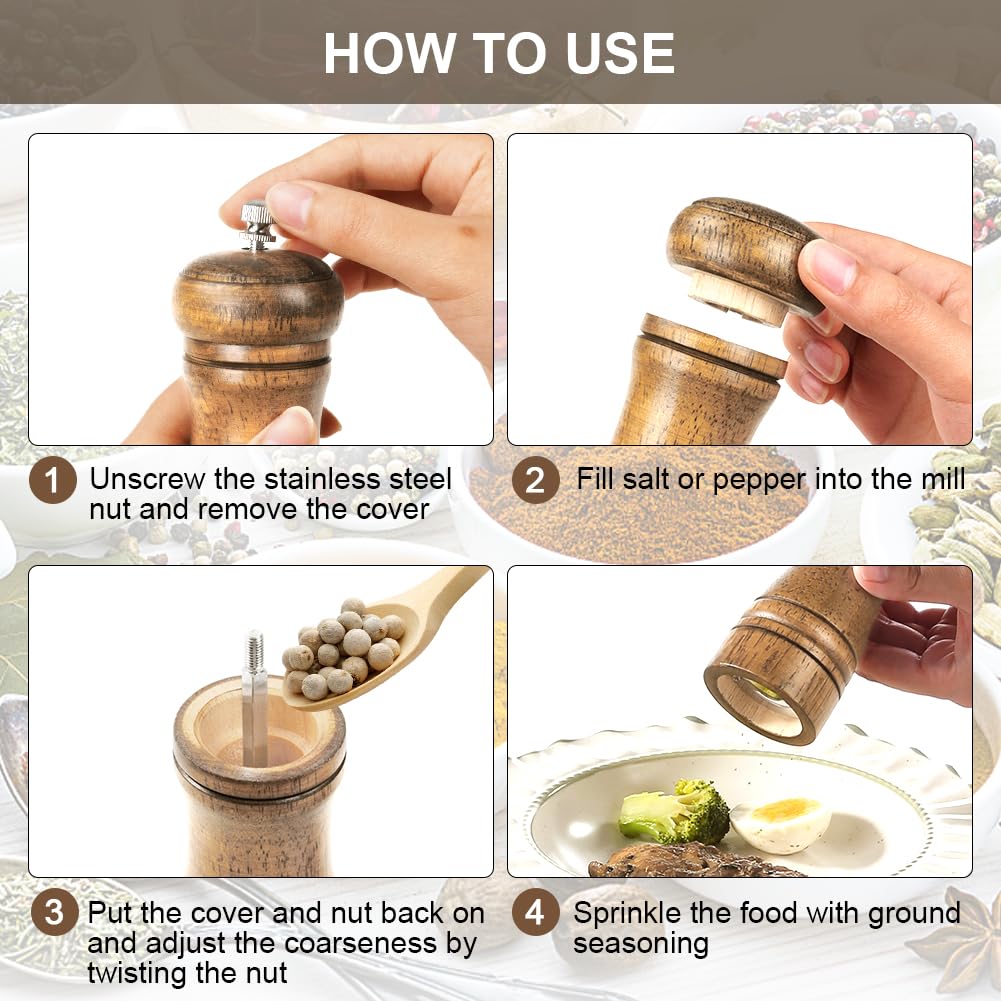 HOW TO USE

1 Unscrew the stainless steel nut and remove the cover

2 Fill salt or pepper into the mill

3 Put the cover and nut back on and adjust the coarseness by twisting the nut

4 Sprinkle the food with ground seasoning