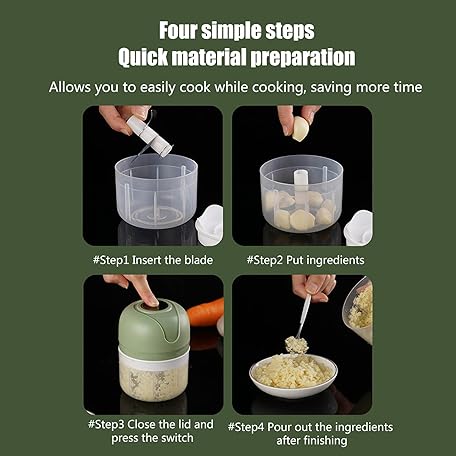 Four simple steps
Quick material preparation

Allows you to easily cook while cooking, saving more time

#Step1 Insert the blade

#Step2 Put ingredients

#Step3 Close the lid and press the switch

#Step4 Pour out the ingredients after finishing