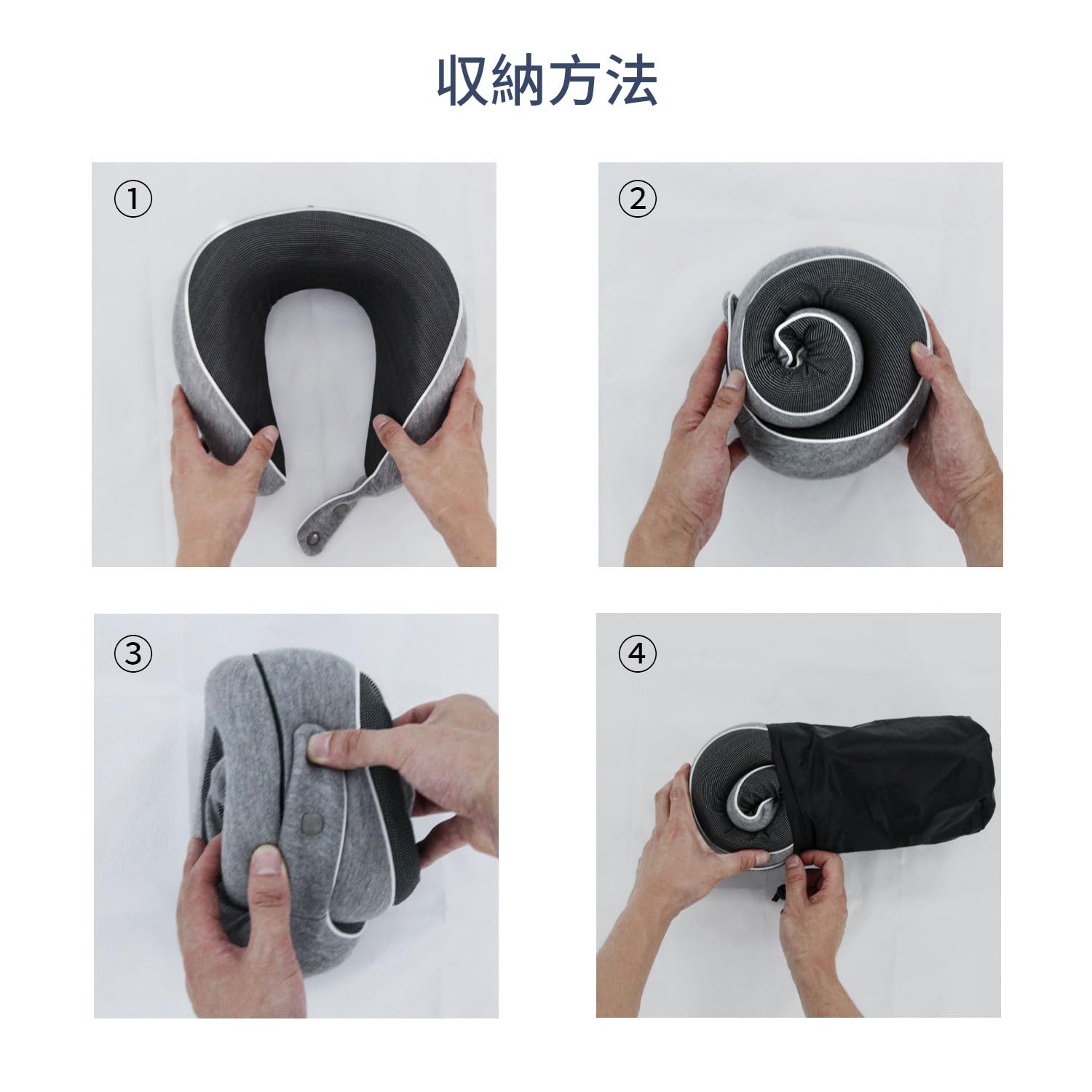 収納方法

①

②

③

④