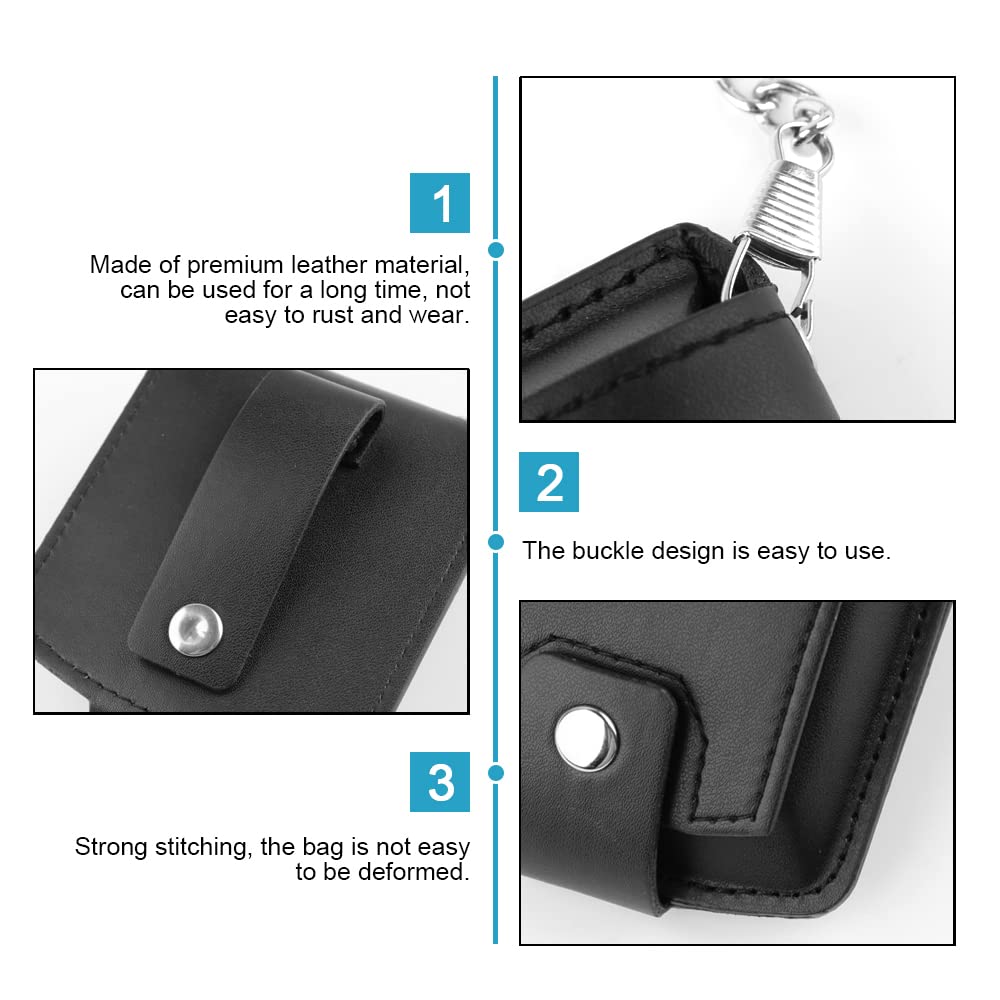 1

Made of premium leather material, can be used for a long time, not easy to rust and wear.

2

The buckle design is easy to use.

3

Strong stitching, the bag is not easy to be deformed.