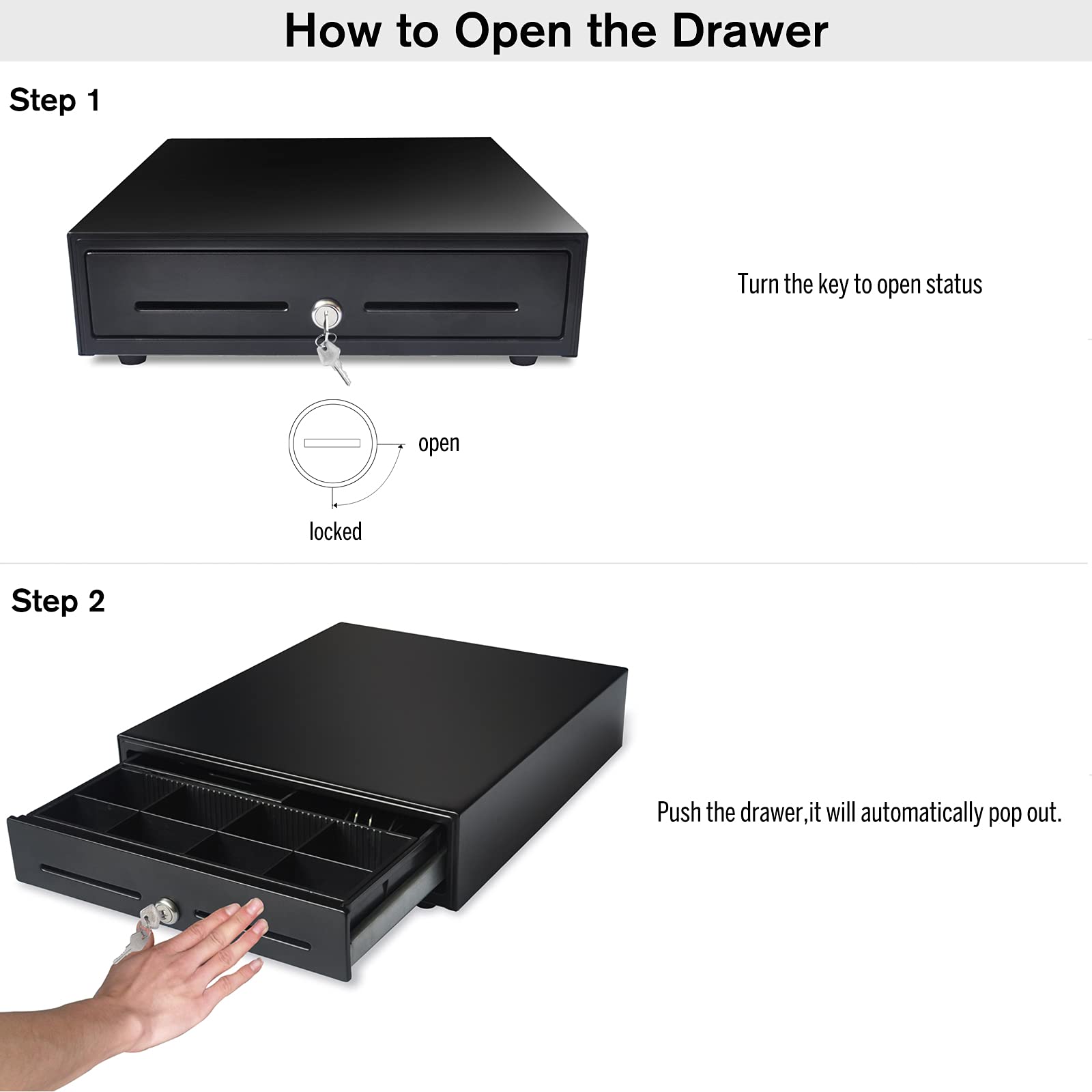 How to Open the Drawer

Step 1

Turn the key to open status

open

locked

Step 2

Push the drawer,it will automatically pop out.