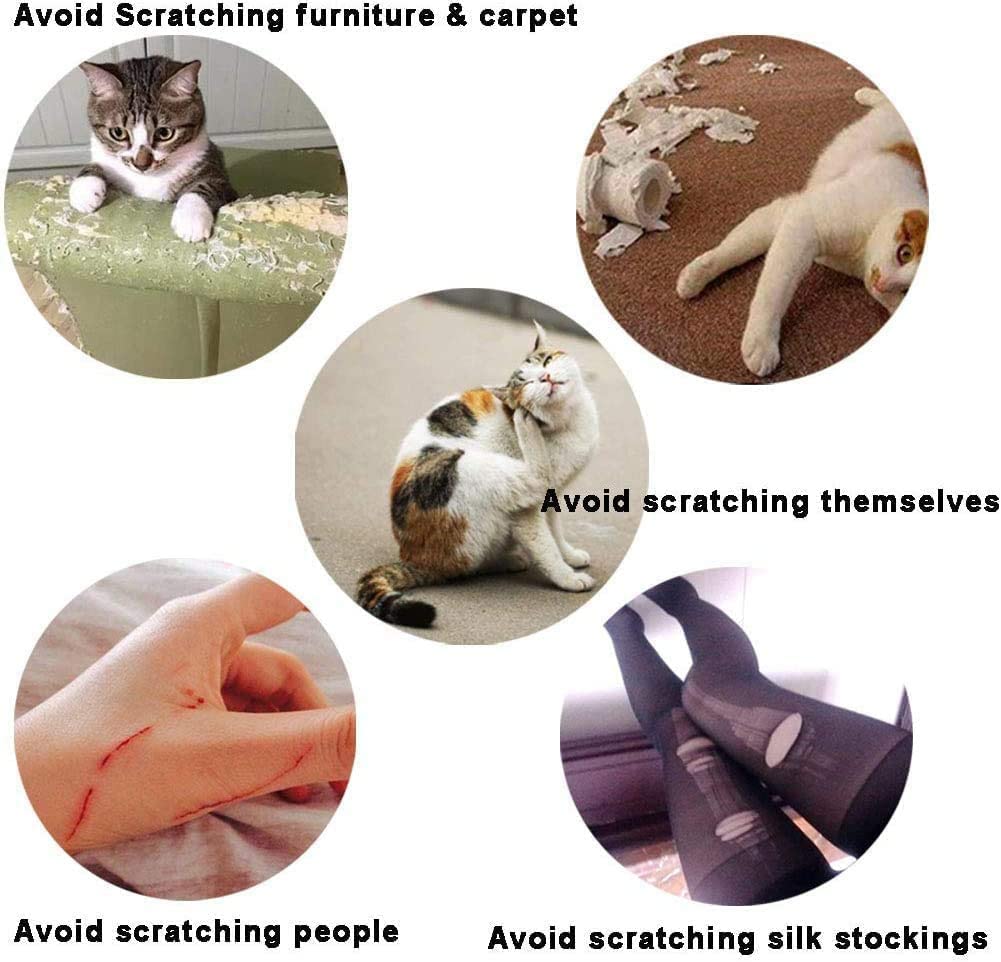 Avoid Scratching furniture & carpet

Avoid scratching themselves

Avoid scratching people

Avoid scratching silk stockings