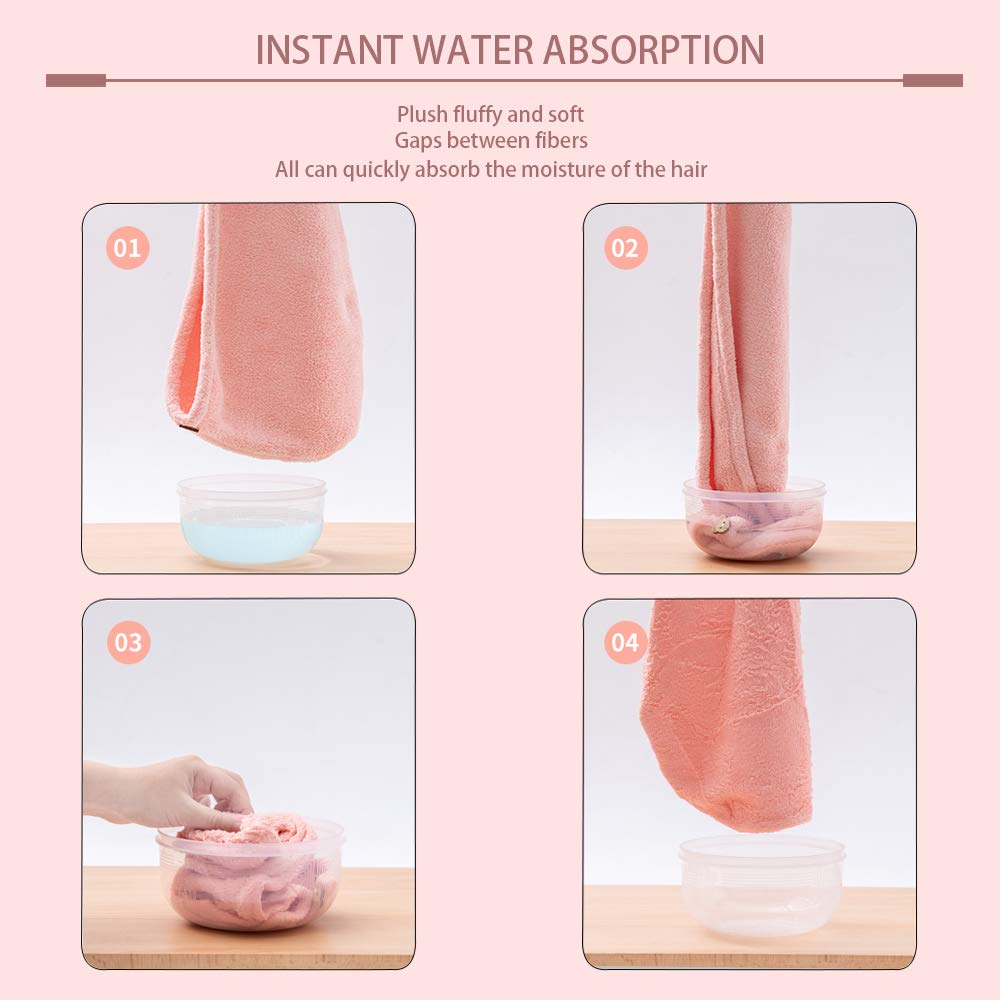 INSTANT WATER ABSORPTION

Plush fluffy and soft
Gaps between fibers
All can quickly absorb the moisture of the hair

01

02

03

04