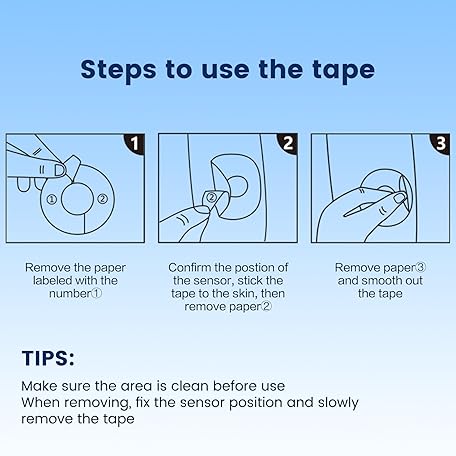 Steps to use the tape

1

①

②

2

②

3

Remove the paper labeled with the number①

Confirm the postion of the sensor, stick the tape to the skin, then remove paper②

Remove paper③ and smooth out the tape

TIPS:

Make sure the area is clean before use
When removing, fix the sensor position and slowly remove the tape