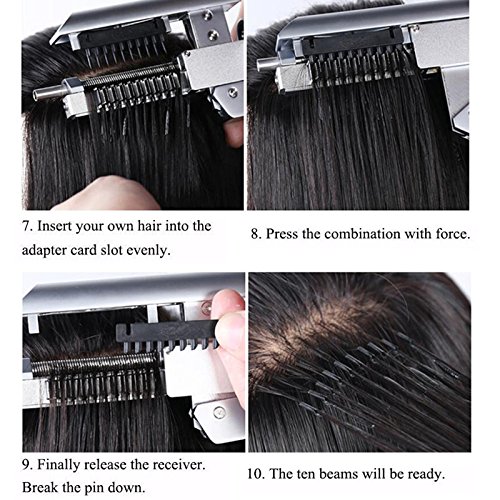 7. Insert your own hair into the adapter card slot evenly.

8. Press the combination with force.

9. Finally release the receiver. Break the pin down.

10. The ten beams will be ready.