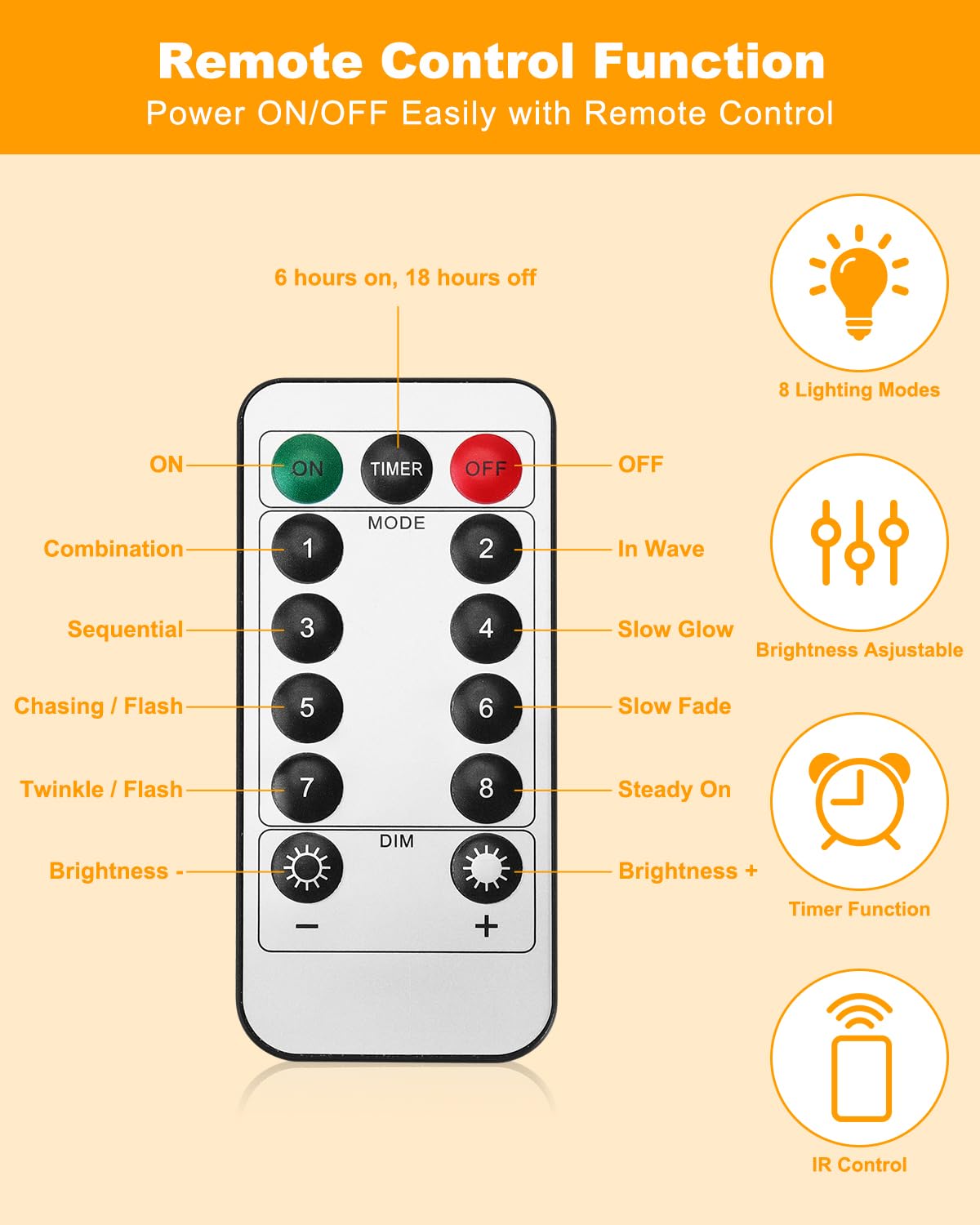 Remote Control Function
Power ON/OFF Easily with Remote Control

6 hours on, 18 hours off

ON
ON
TIMER
OFF
OFF

MODE
Combination
1
2
In Wave
Sequential
3
4
Slow Glow
Chasing / Flash
5
6
Slow Fade
Twinkle / Flash
7
8
Steady On

DIM
Brightness -
Brightness +
−
+

8 Lighting Modes

Brightness Asjustable

Timer Function

IR Control