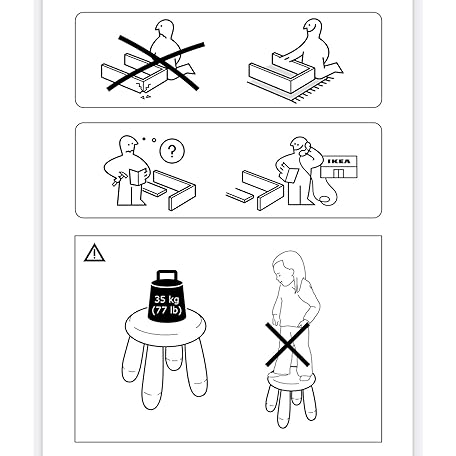 ?

IKEA

35 kg
(77 lb)