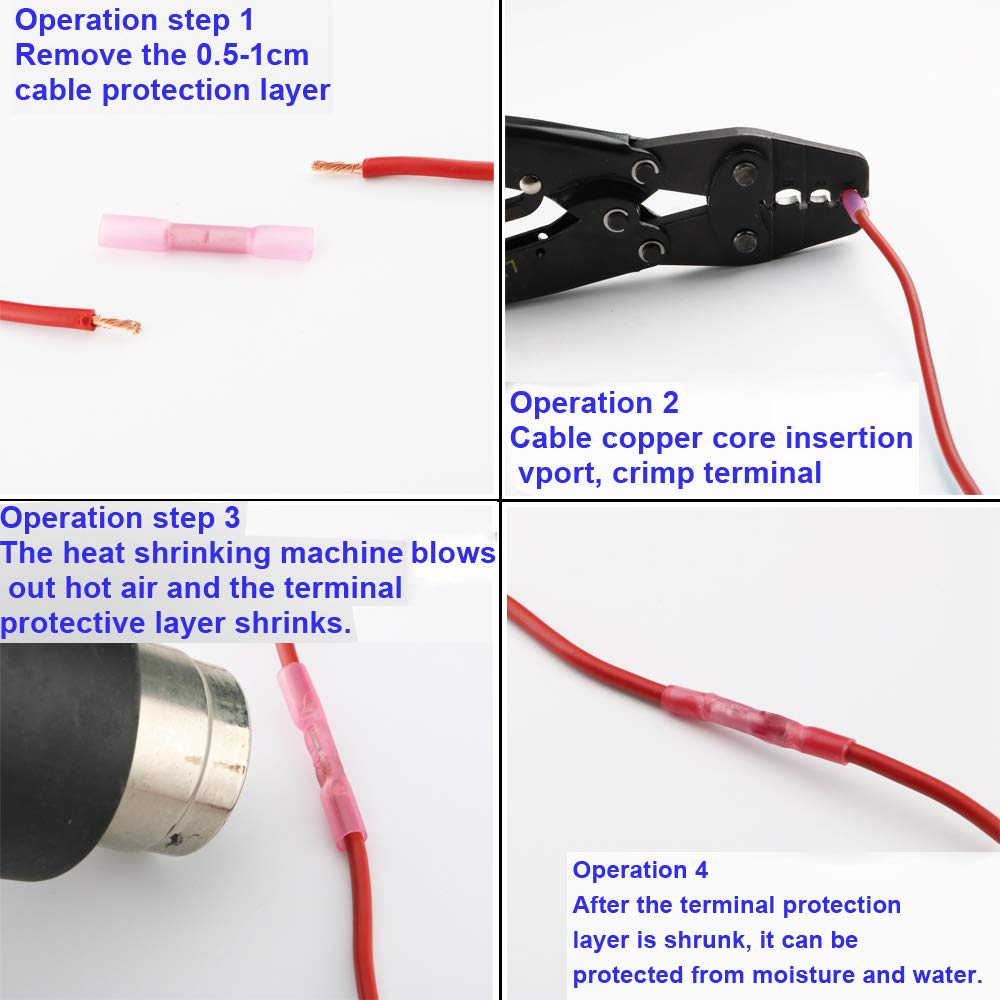 Operation step 1
Remove the 0.5-1cm cable protection layer

Operation 2
Cable copper core insertion vport, crimp terminal

Operation step 3
The heat shrinking machine blows out hot air and the terminal protective layer shrinks.

Operation 4
After the terminal protection layer is shrunk, it can be protected from moisture and water.