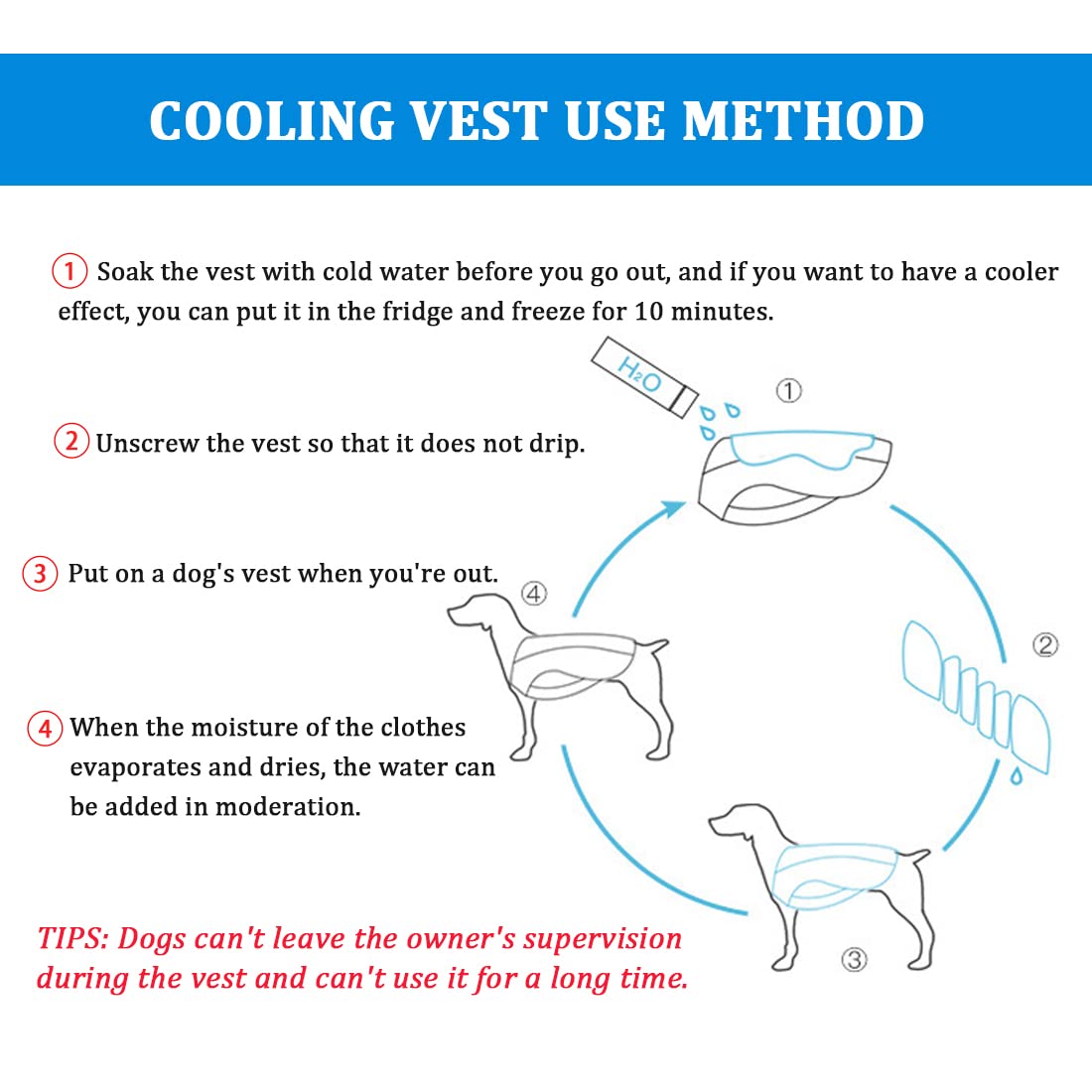 COOLING VEST USE METHOD

① Soak the vest with cold water before you go out, and if you want to have a cooler effect, you can put it in the fridge and freeze for 10 minutes.

② Unscrew the vest so that it does not drip.

③ Put on a dog's vest when you're out.

④ When the moisture of the clothes evaporates and dries, the water can be added in moderation.

$H_2O$

①

②

③

④

TIPS: Dogs can't leave the owner's supervision during the vest and can't use it for a long time.