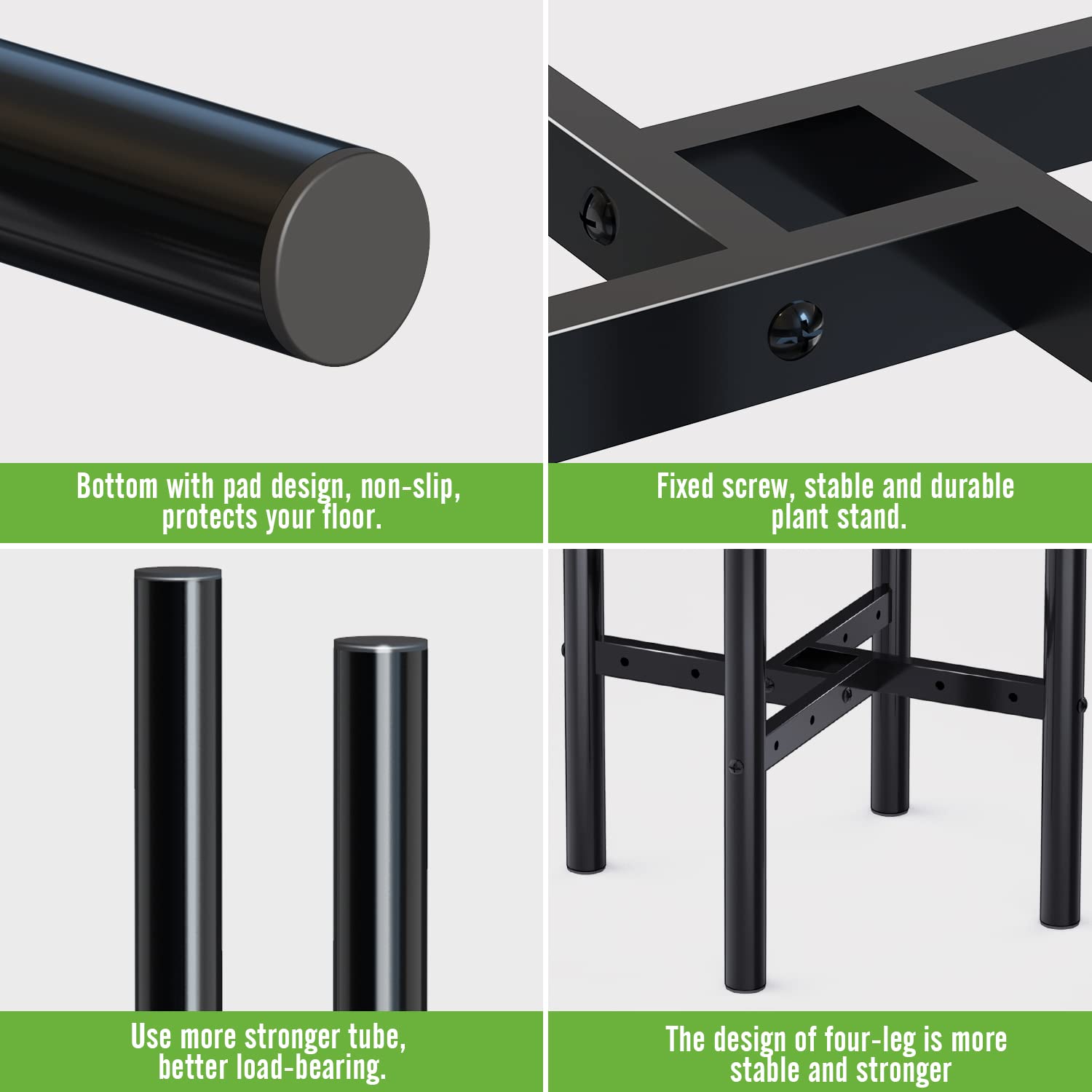 Bottom with pad design, non-slip, protects your floor.

Fixed screw, stable and durable plant stand.

Use more stronger tube, better load-bearing.

The design of four-leg is more stable and stronger