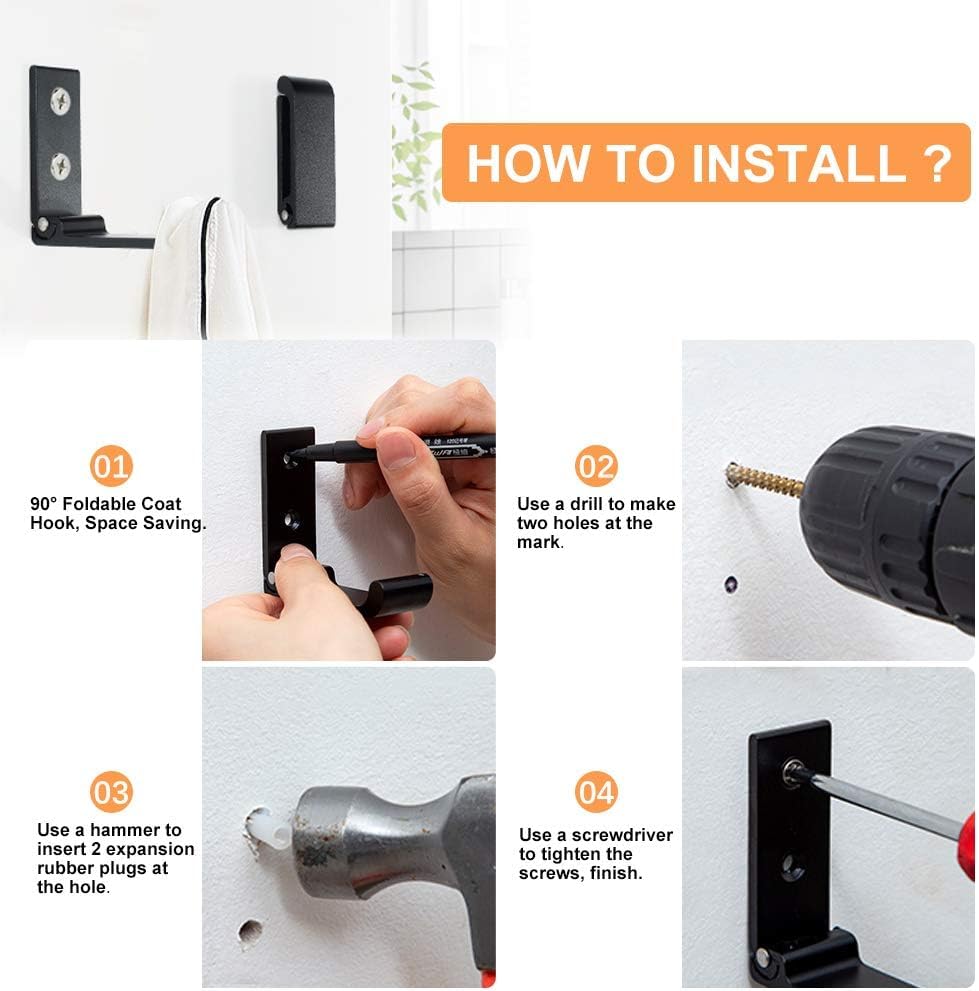 HOW TO INSTALL ?

01
90° Foldable Coat Hook, Space Saving.

02
Use a drill to make two holes at the mark.

03
Use a hammer to insert 2 expansion rubber plugs at the hole.

04
Use a screwdriver to tighten the screws, finish.