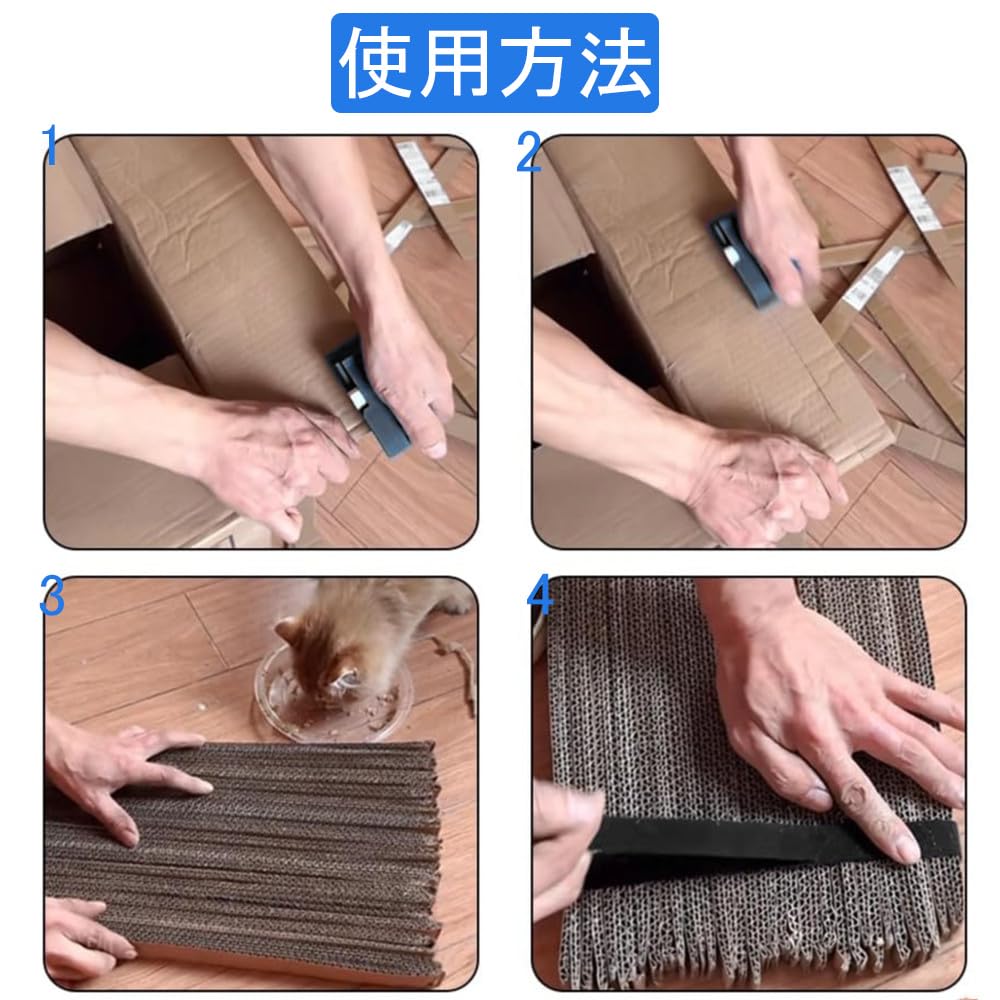 使用方法

1

2

3

4