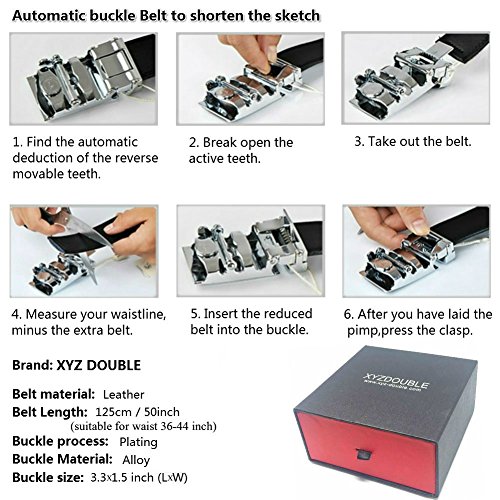 Automatic buckle Belt to shorten the sketch

1. Find the automatic deduction of the reverse movable teeth.

2. Break open the active teeth.

3. Take out the belt.

4. Measure your waistline, minus the extra belt.

5. Insert the reduced belt into the buckle.

6. After you have laid the pimp,press the clasp.

Brand: XYZ DOUBLE

Belt material: Leather
Belt Length: 125cm / 50inch
(suitable for waist 36-44 inch)
Buckle process: Plating
Buckle Material: Alloy
Buckle size: 3.3x1.5 inch (LxW)

XYZDOUBLE
www.xyz-double.com