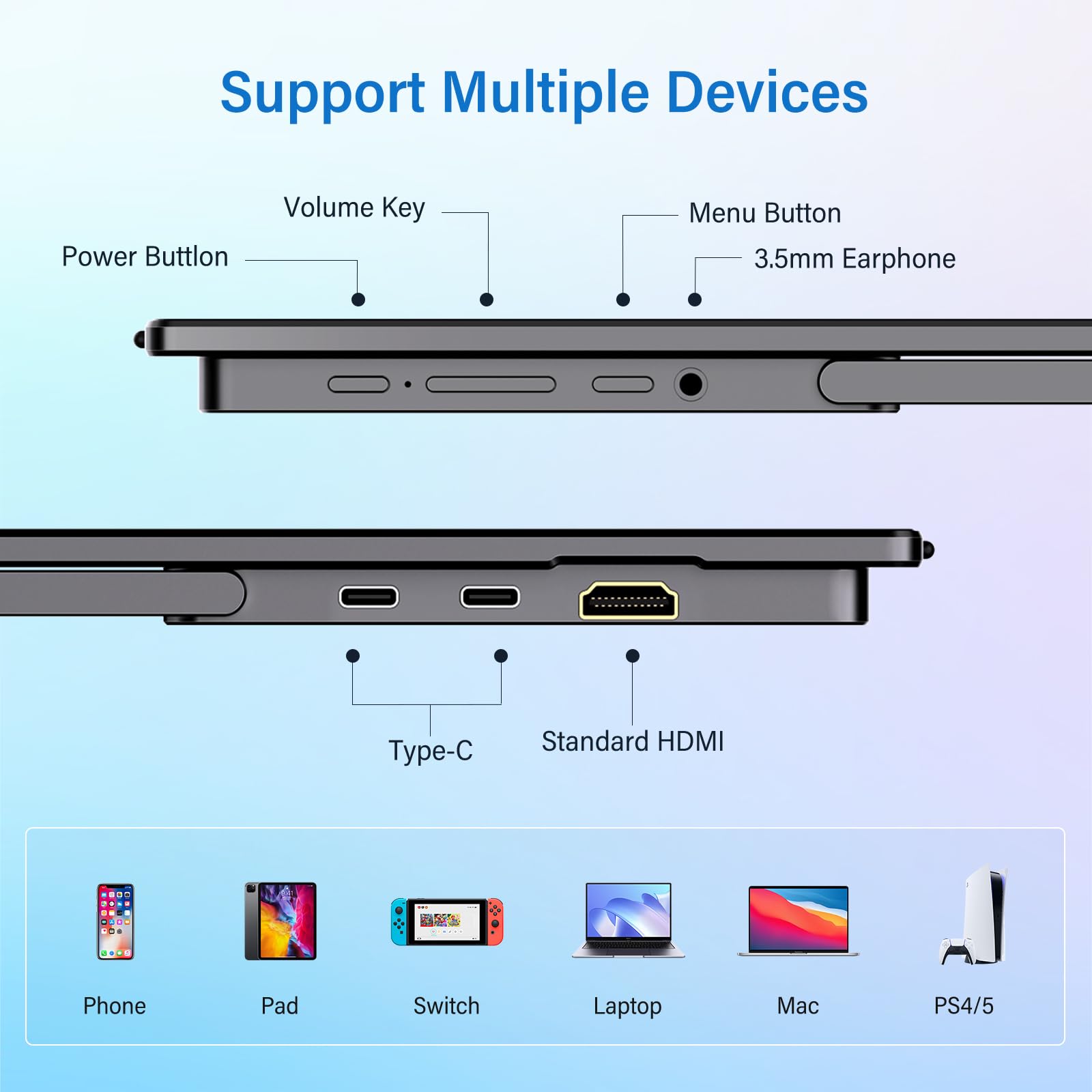 Support Multiple Devices

Volume Key

Menu Button

Power Buttlon

3.5mm Earphone

Type-C

Standard HDMI

Phone

Pad

Switch

Laptop

Mac

PS4/5