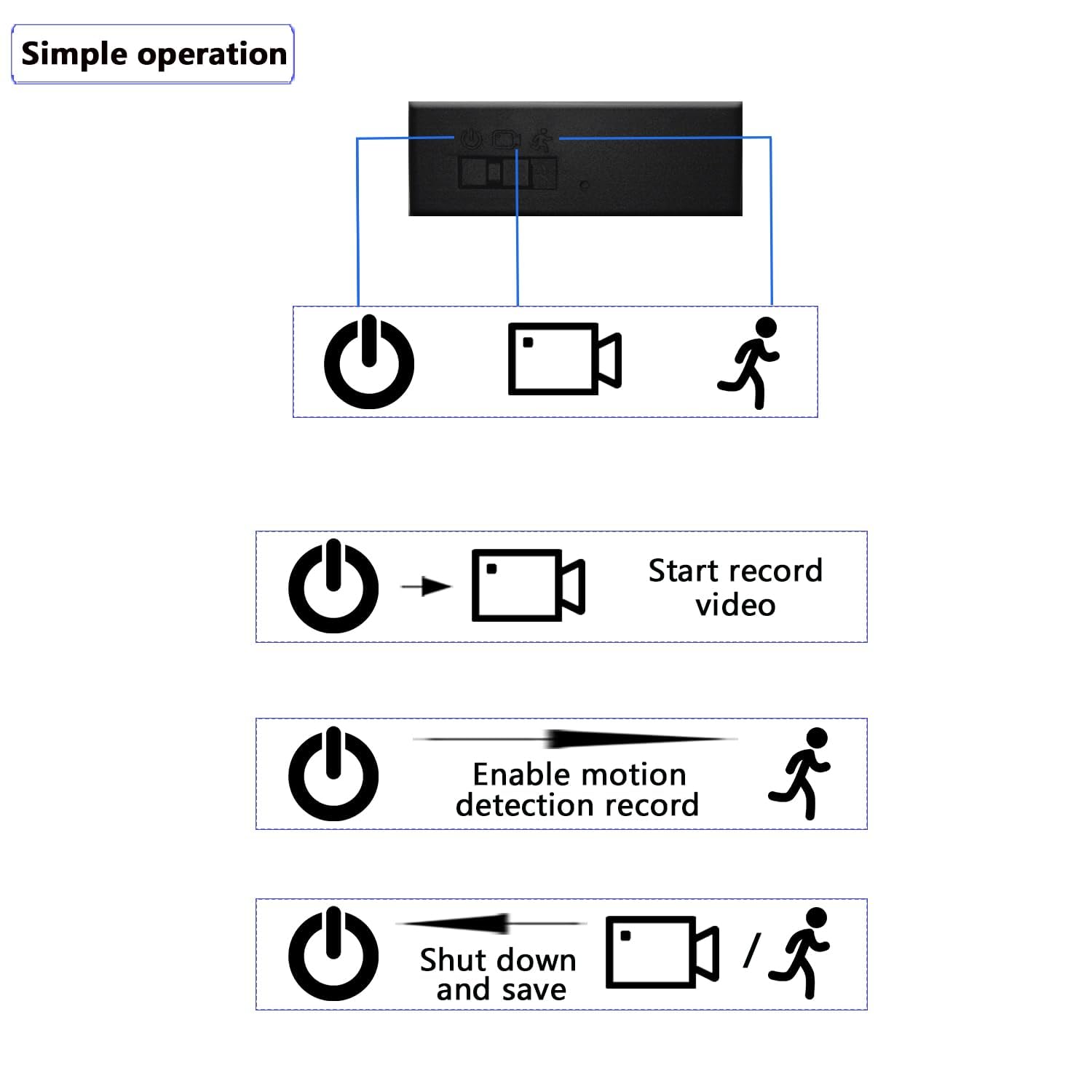 Simple operation

Start record video

Enable motion detection record

Shut down and save

/