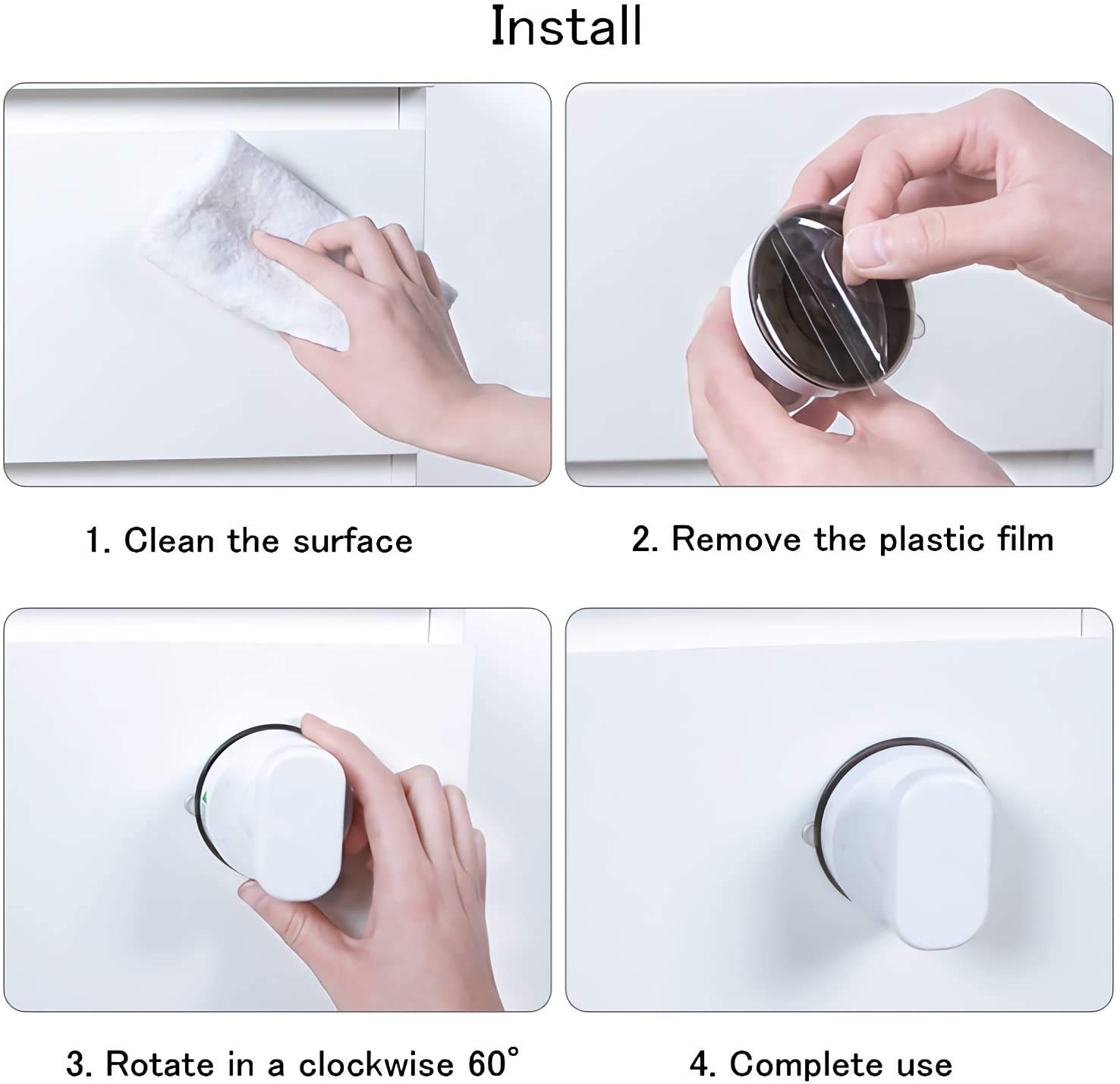 Install

1. Clean the surface

2. Remove the plastic film

3. Rotate in a clockwise 60°

4. Complete use