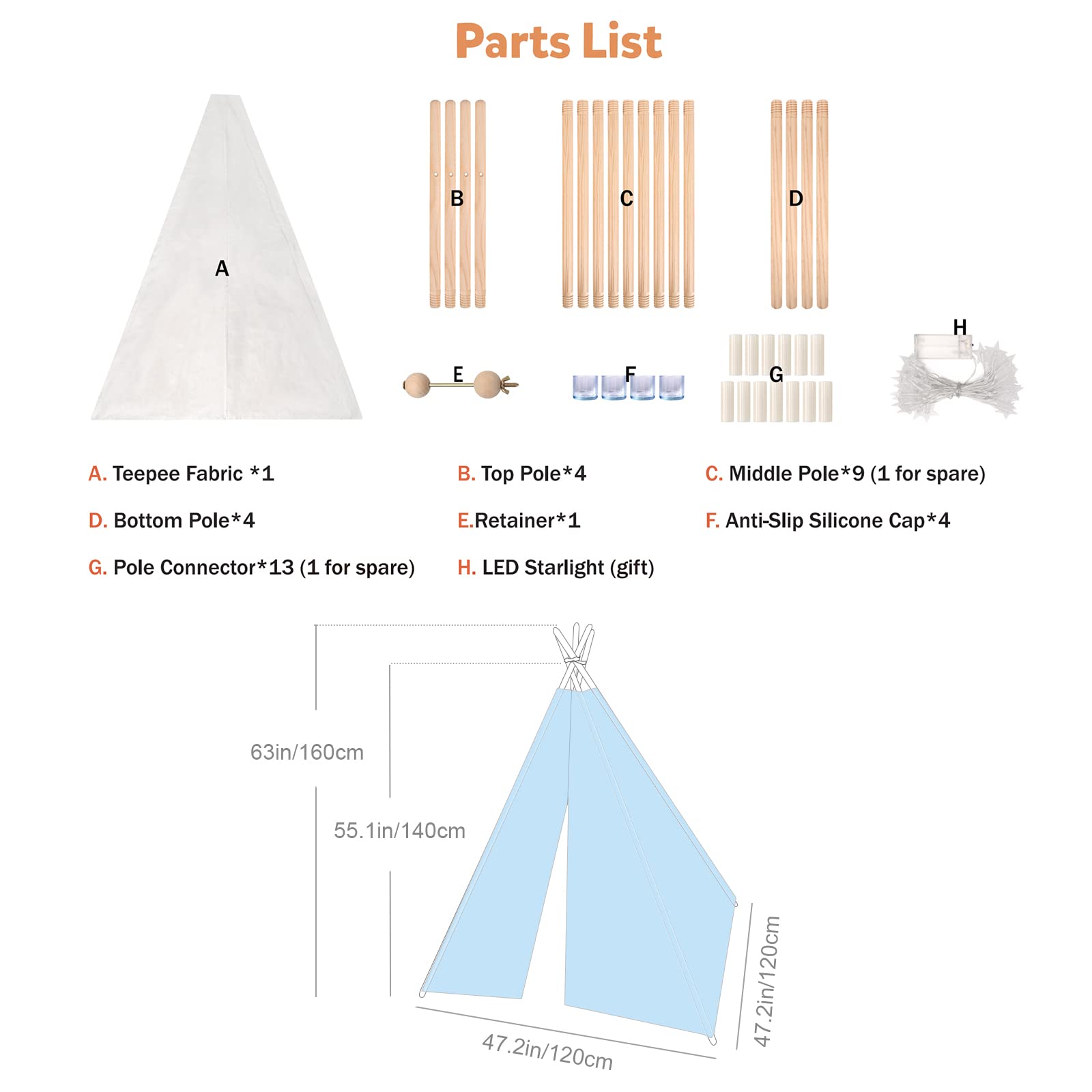 Parts List

A

B

C

D

E

F

G

H

A. Teepee Fabric *1

B. Top Pole*4

C. Middle Pole*9 (1 for spare)

D. Bottom Pole*4

E.Retainer*1

F. Anti-Slip Silicone Cap*4

G. Pole Connector*13 (1 for spare)

H. LED Starlight (gift)

63in/160cm

55.1in/140cm

47.2in/120cm

47.2in/120cm