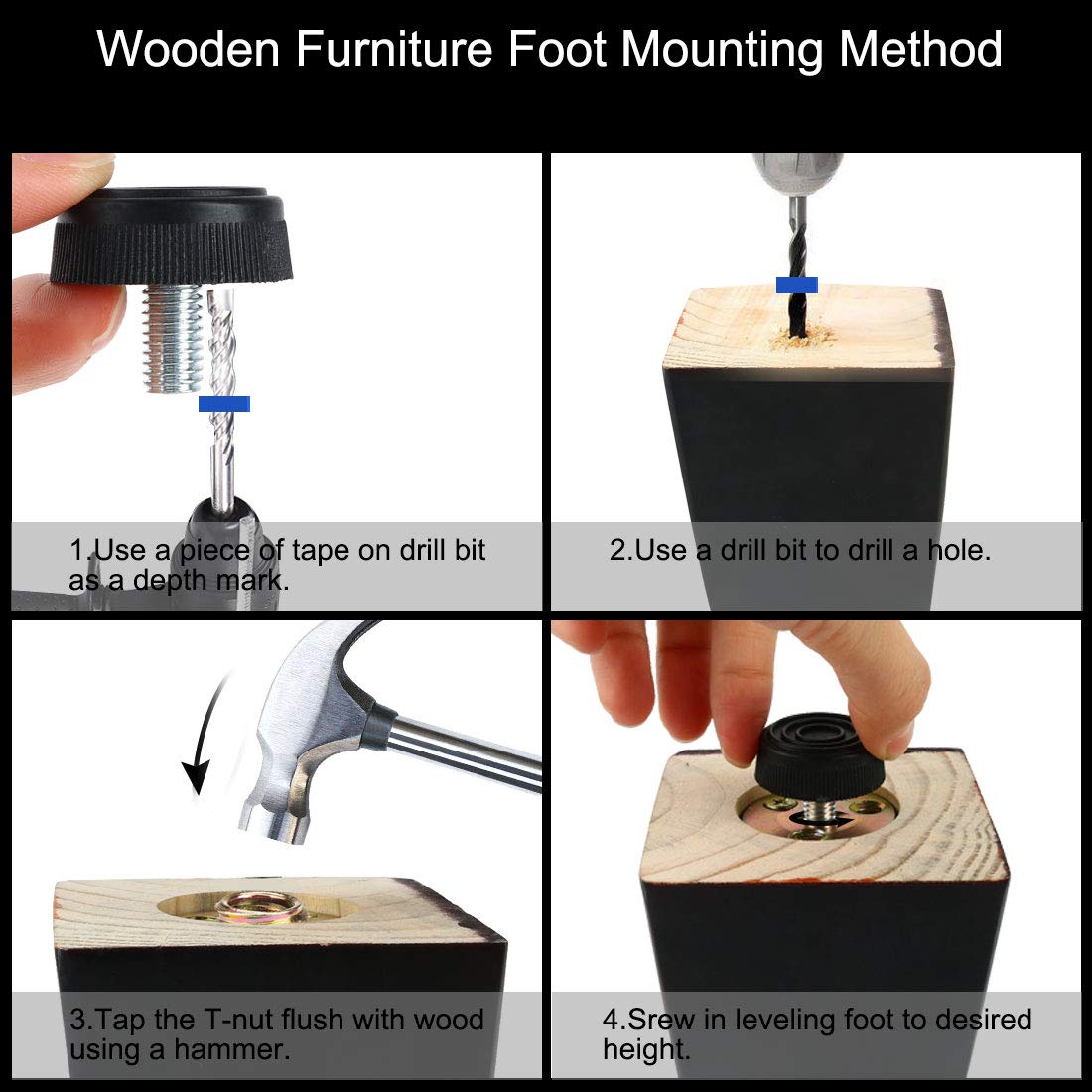 Wooden Furniture Foot Mounting Method

1.Use a piece of tape on drill bit as a depth mark.

2.Use a drill bit to drill a hole.

3.Tap the T-nut flush with wood using a hammer.

4.Srew in leveling foot to desired height.