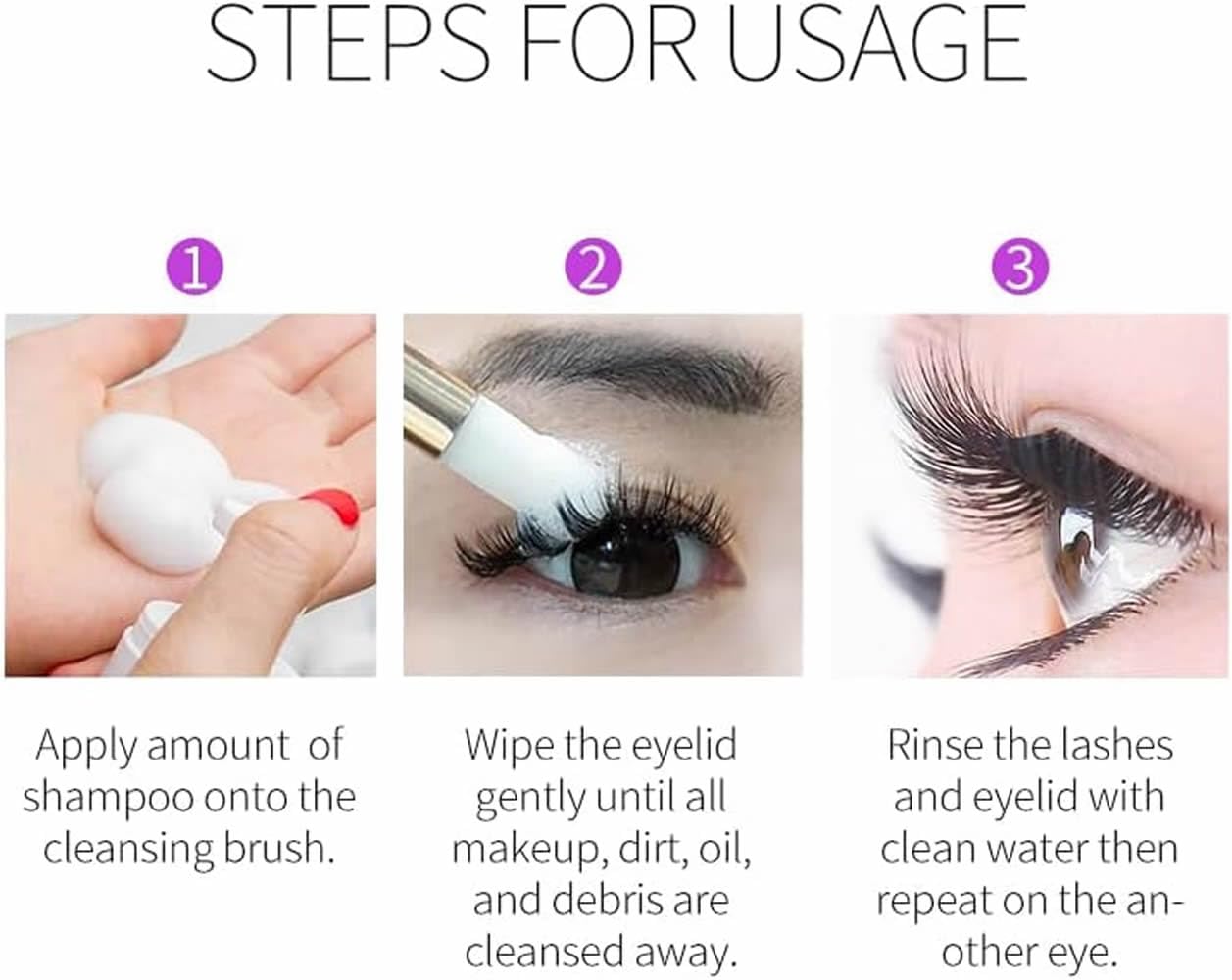 STEPS FOR USAGE

1

Apply amount of shampoo onto the cleansing brush.

2

Wipe the eyelid gently until all makeup, dirt, oil, and debris are cleansed away.

3

Rinse the lashes and eyelid with clean water then repeat on the another eye.