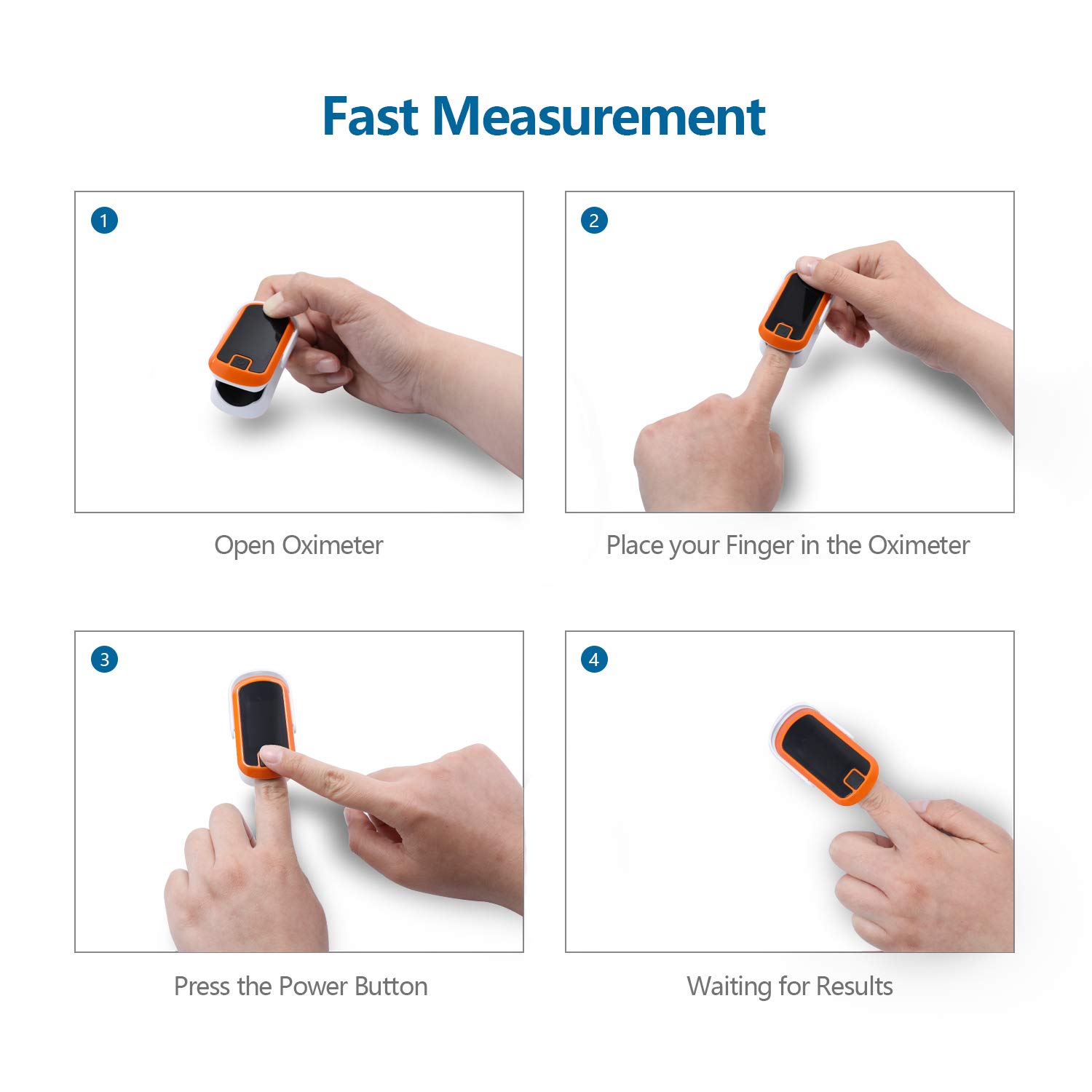 Fast Measurement

1

Open Oximeter

2

Place your Finger in the Oximeter

3

Press the Power Button

4

Waiting for Results