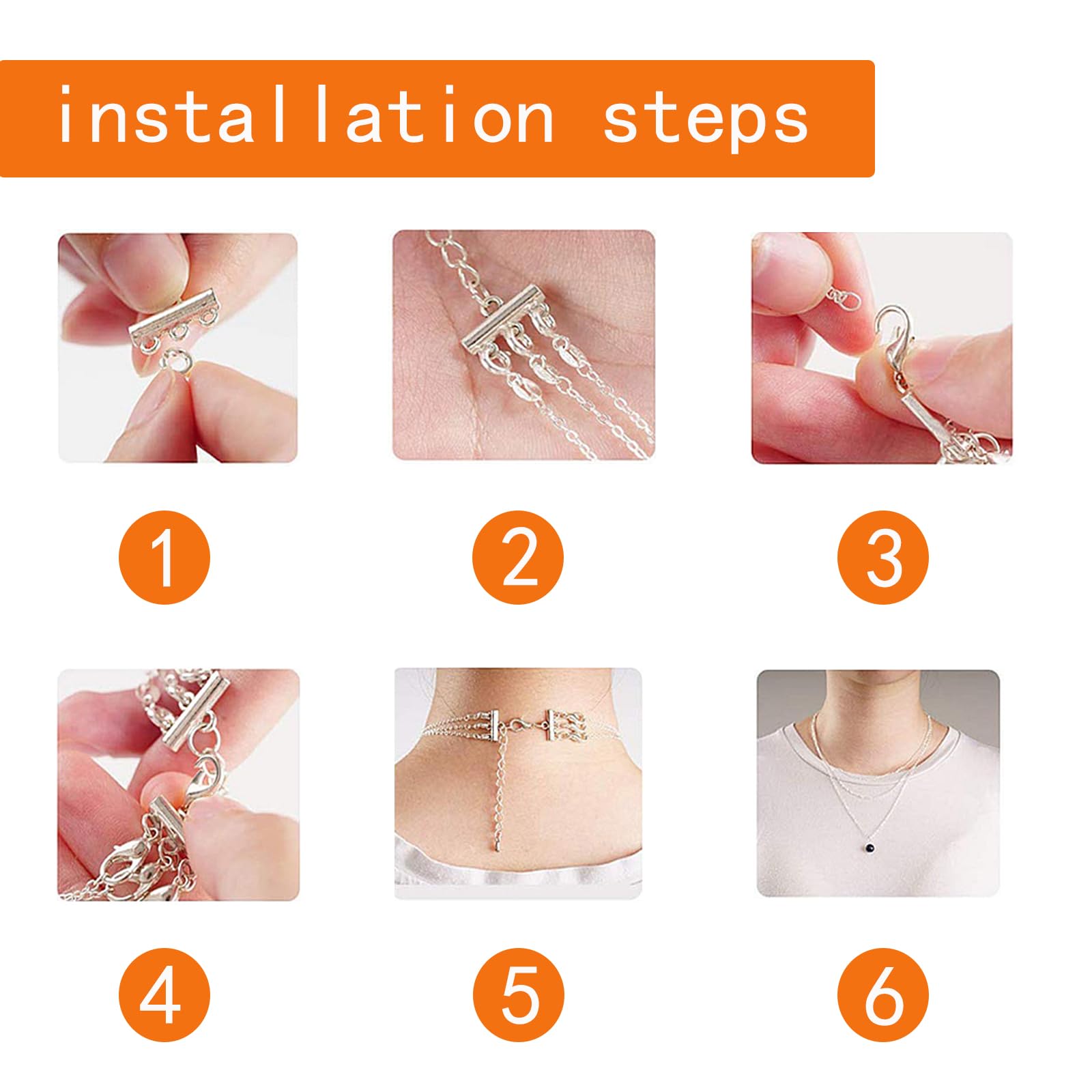 installation steps

1

2

3

4

5

6