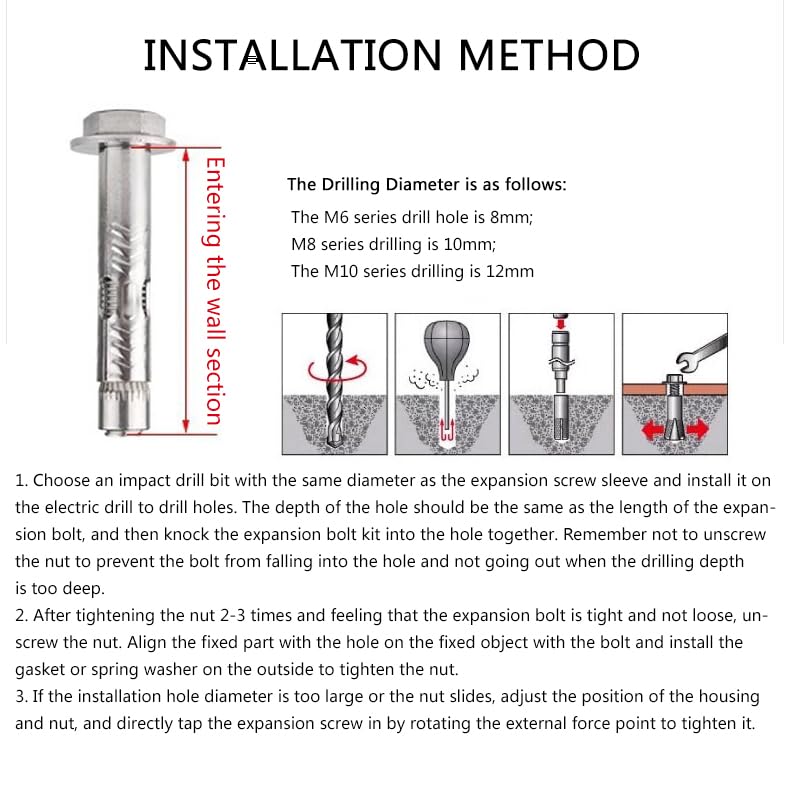 INSTALLATION METHOD

Entering the wall section

The Drilling Diameter is as follows:
The M6 series drill hole is 8mm;
M8 series drilling is 10mm;
The M10 series drilling is 12mm

1. Choose an impact drill bit with the same diameter as the expansion screw sleeve and install it on the electric drill to drill holes. The depth of the hole should be the same as the length of the expansion bolt, and then knock the expansion bolt kit into the hole together. Remember not to unscrew the nut to prevent the bolt from falling into the hole and not going out when the drilling depth is too deep.
2. After tightening the nut 2-3 times and feeling that the expansion bolt is tight and not loose, unscrew the nut. Align the fixed part with the hole on the fixed object with the bolt and install the gasket or spring washer on the outside to tighten the nut.
3. If the installation hole diameter is too large or the nut slides, adjust the position of the housing and nut, and directly tap the expansion screw in by rotating the external force point to tighten it.