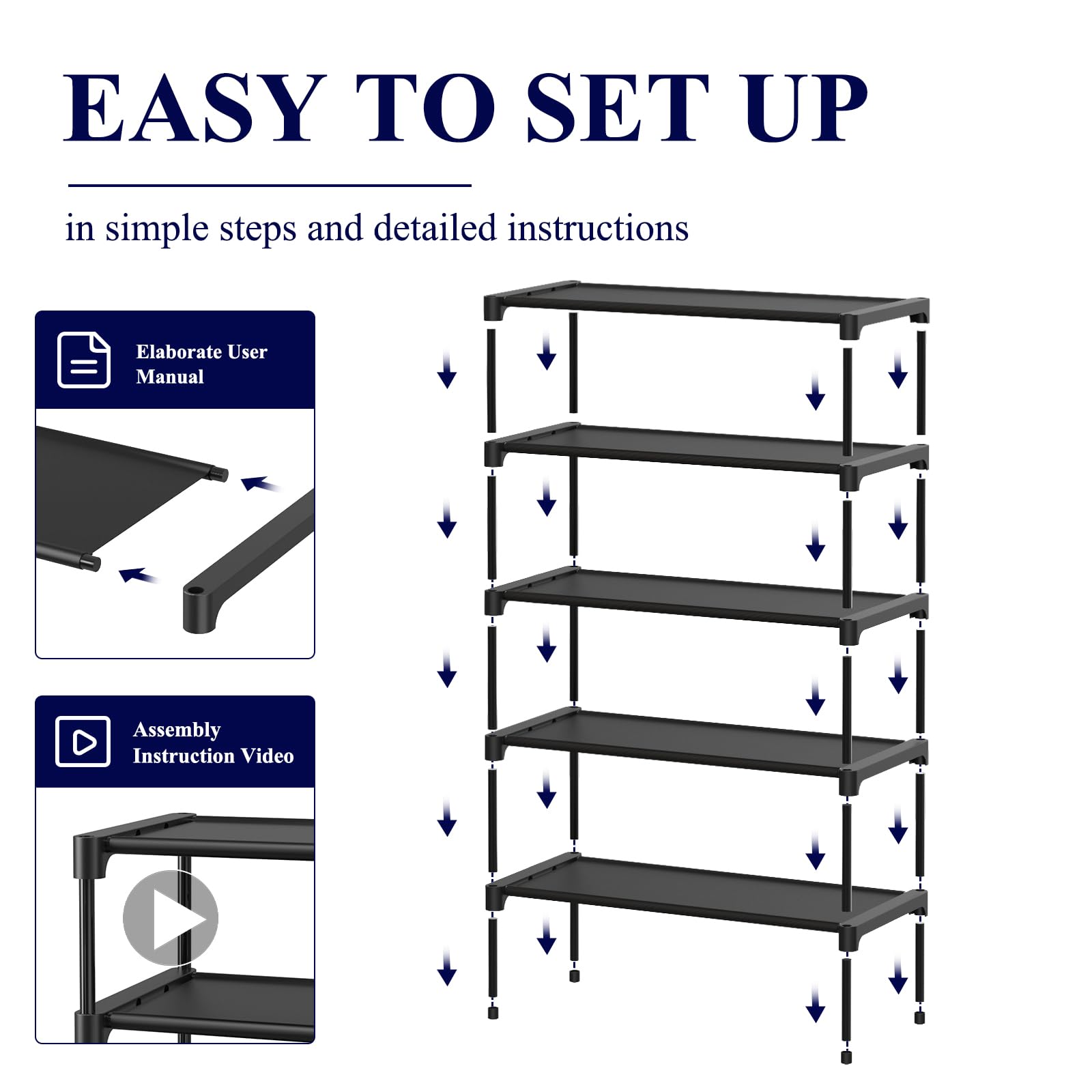 EASY TO SET UP

in simple steps and detailed instructions

Elaborate User Manual

Assembly Instruction Video