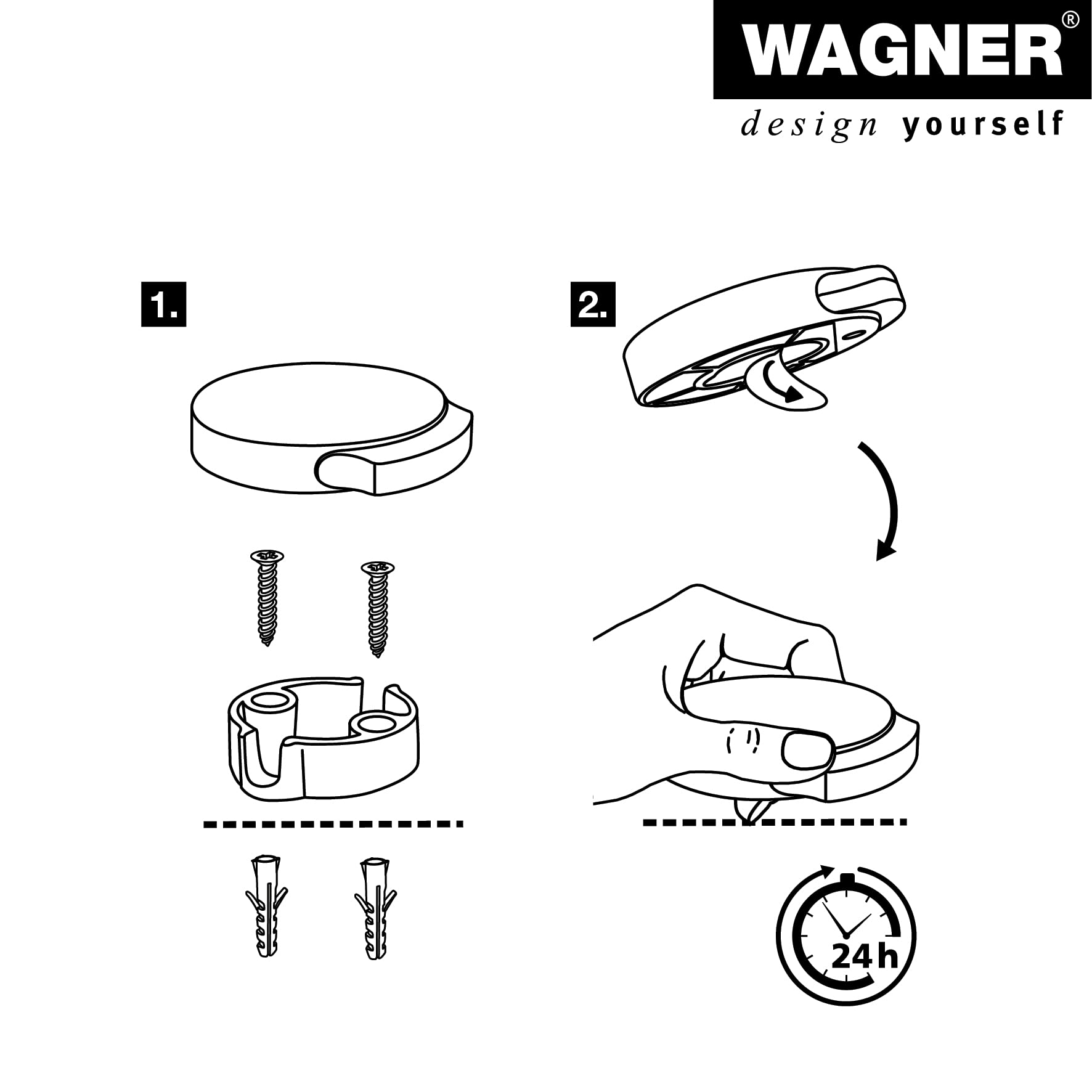 WAGNER®
design yourself

1.

2.

24h