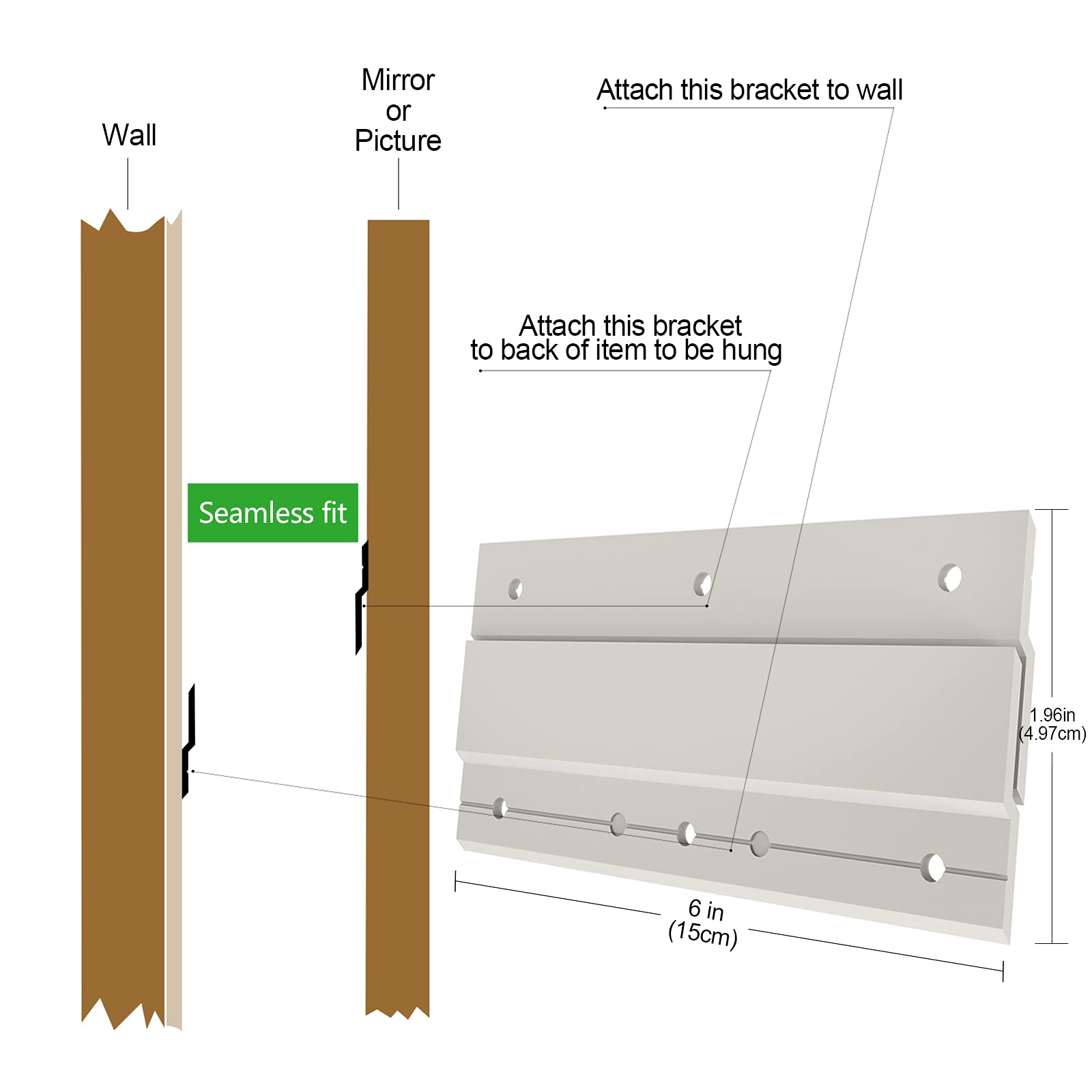 Wall

Mirror
or
Picture

Attach this bracket to wall

Attach this bracket
to back of item to be hung

Seamless fit

1.96in
(4.97cm)

6 in
(15cm)