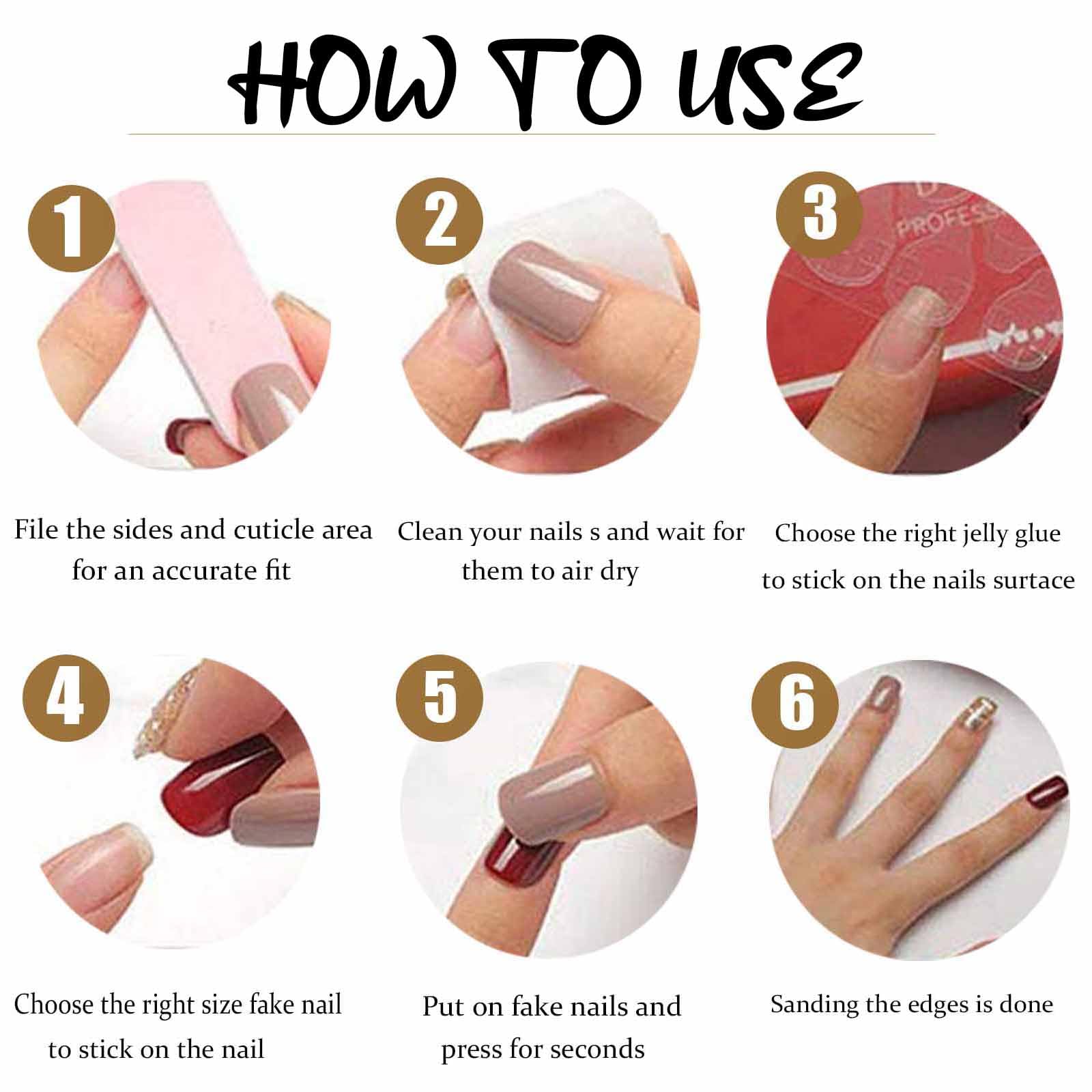 HOW TO USE

1

File the sides and cuticle area for an accurate fit

2

Clean your nails s and wait for them to air dry

3

PROFESS

Choose the right jelly glue to stick on the nails surtace

4

Choose the right size fake nail to stick on the nail

5

Put on fake nails and press for seconds

6

Sanding the edges is done