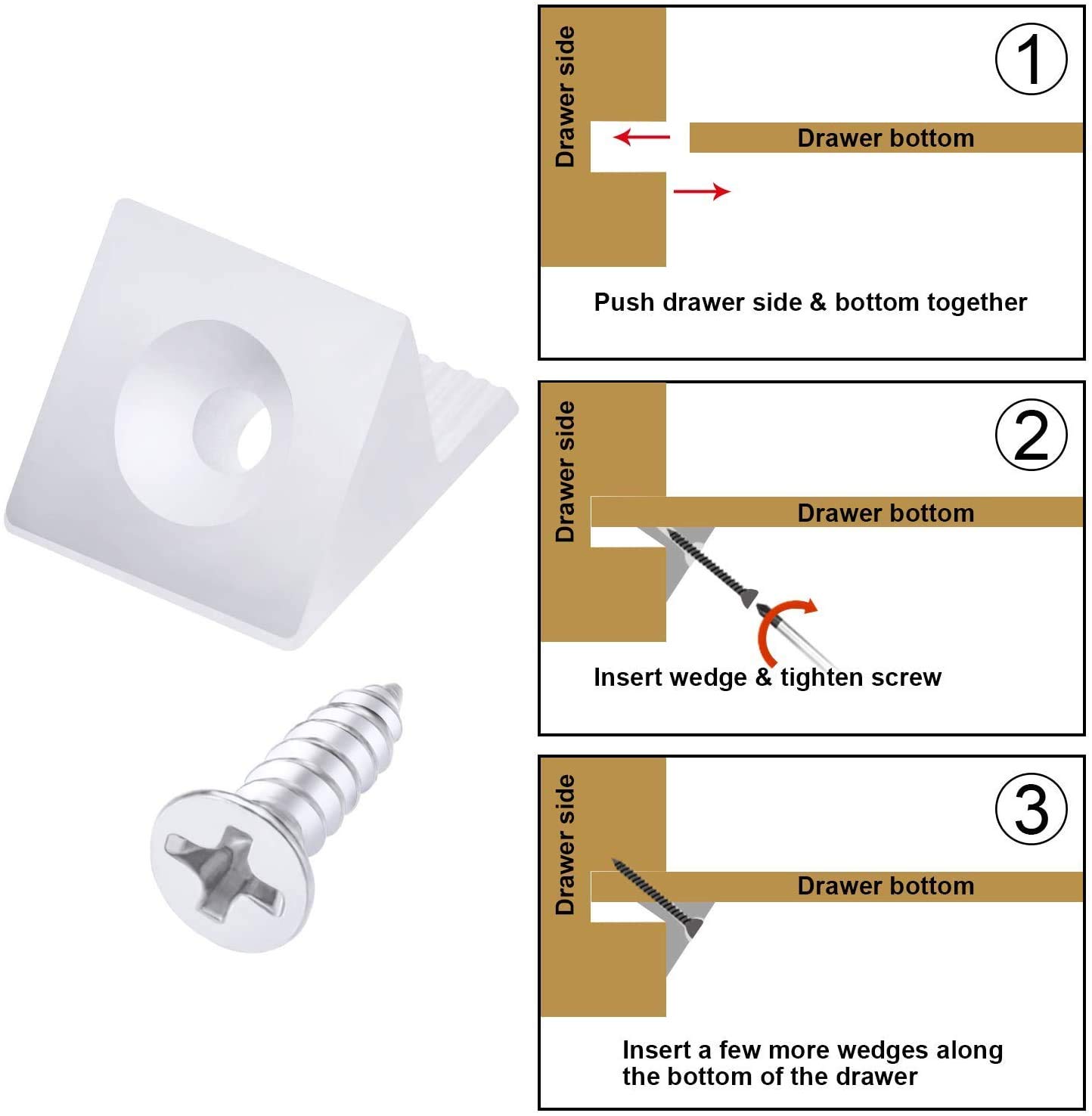 Drawer side

1

Drawer bottom

Push drawer side & bottom together

Drawer side

2

Drawer bottom

Insert wedge & tighten screw

Drawer side

3

Drawer bottom

Insert a few more wedges along the bottom of the drawer