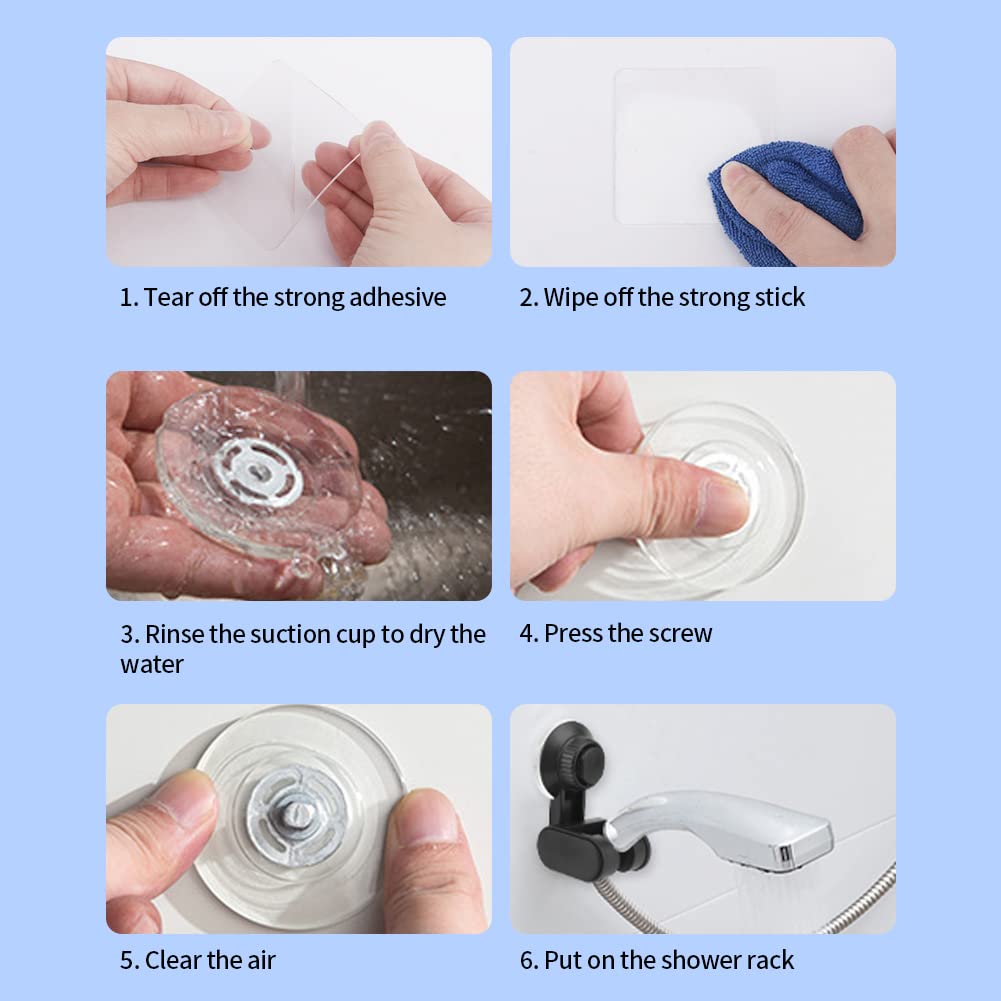 1. Tear off the strong adhesive

2. Wipe off the strong stick

3. Rinse the suction cup to dry the water

4. Press the screw

5. Clear the air

6. Put on the shower rack