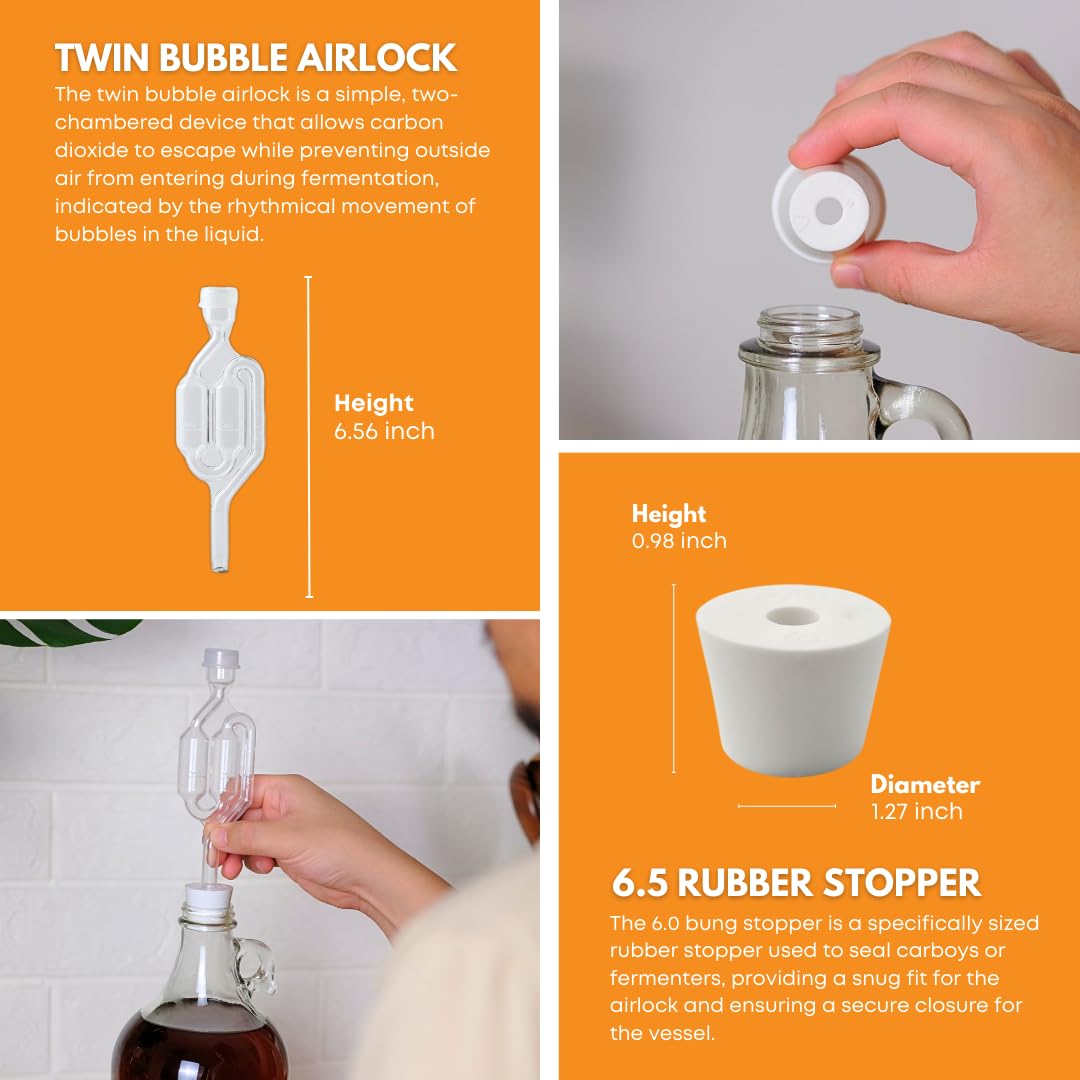 TWIN BUBBLE AIRLOCK

The twin bubble airlock is a simple, two-chambered device that allows carbon dioxide to escape while preventing outside air from entering during fermentation, indicated by the rhythmical movement of bubbles in the liquid.

Height
6.56 inch

Height
0.98 inch

Diameter
1.27 inch

6.5 RUBBER STOPPER

The 6.0 bung stopper is a specifically sized rubber stopper used to seal carboys or fermenters, providing a snug fit for the airlock and ensuring a secure closure for the vessel.