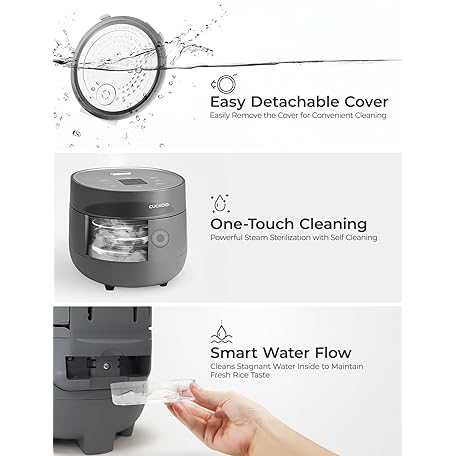 Easy Detachable Cover
Easily Remove the Cover for Convenient Cleaning

CUCKOO

One-Touch Cleaning
Powerful Steam Sterilization with Self Cleaning

Smart Water Flow
Cleans Stagnant Water Inside to Maintain Fresh Rice Taste