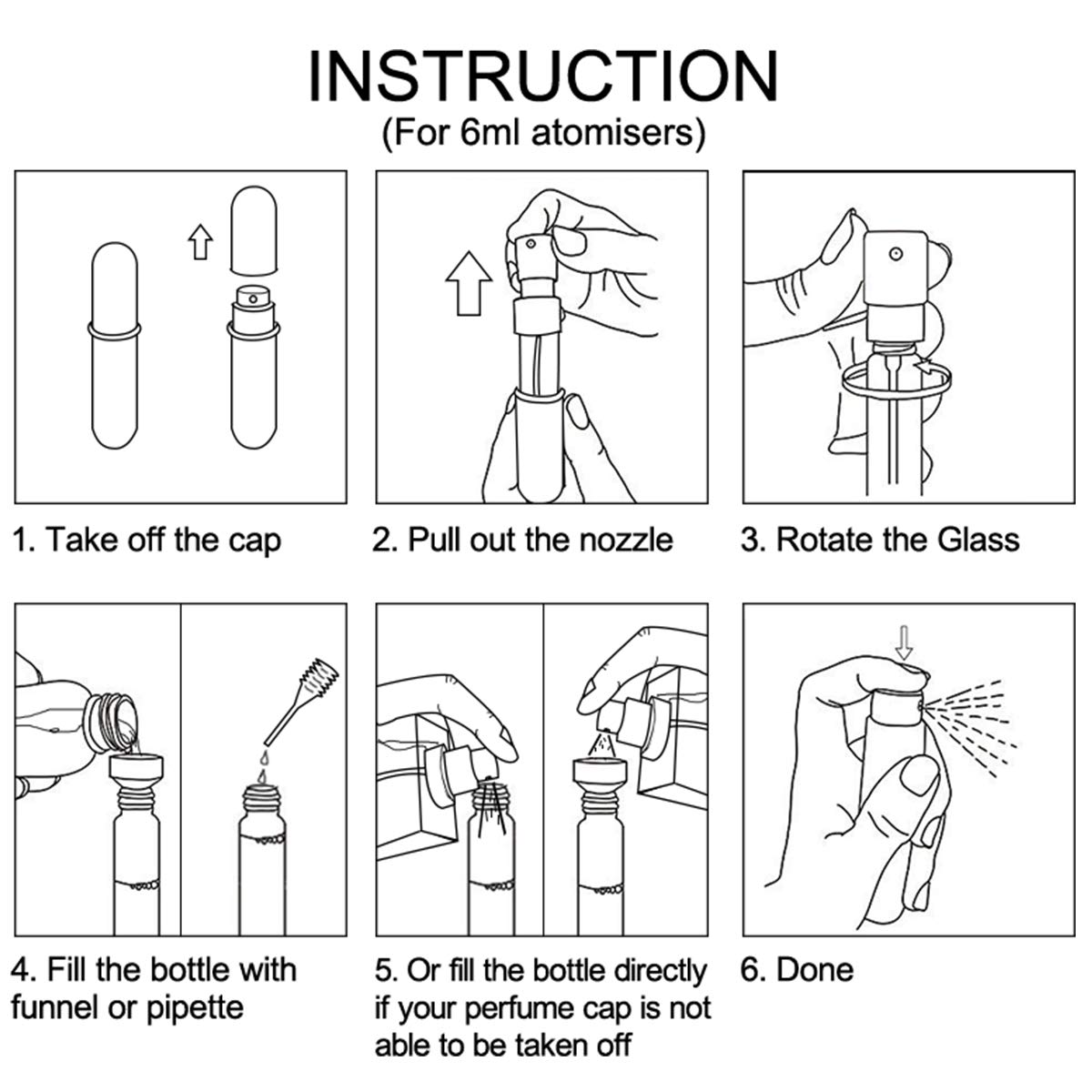 INSTRUCTION
(For 6ml atomisers)

1. Take off the cap

2. Pull out the nozzle

3. Rotate the Glass

4. Fill the bottle with funnel or pipette

5. Or fill the bottle directly if your perfume cap is not able to be taken off

6. Done