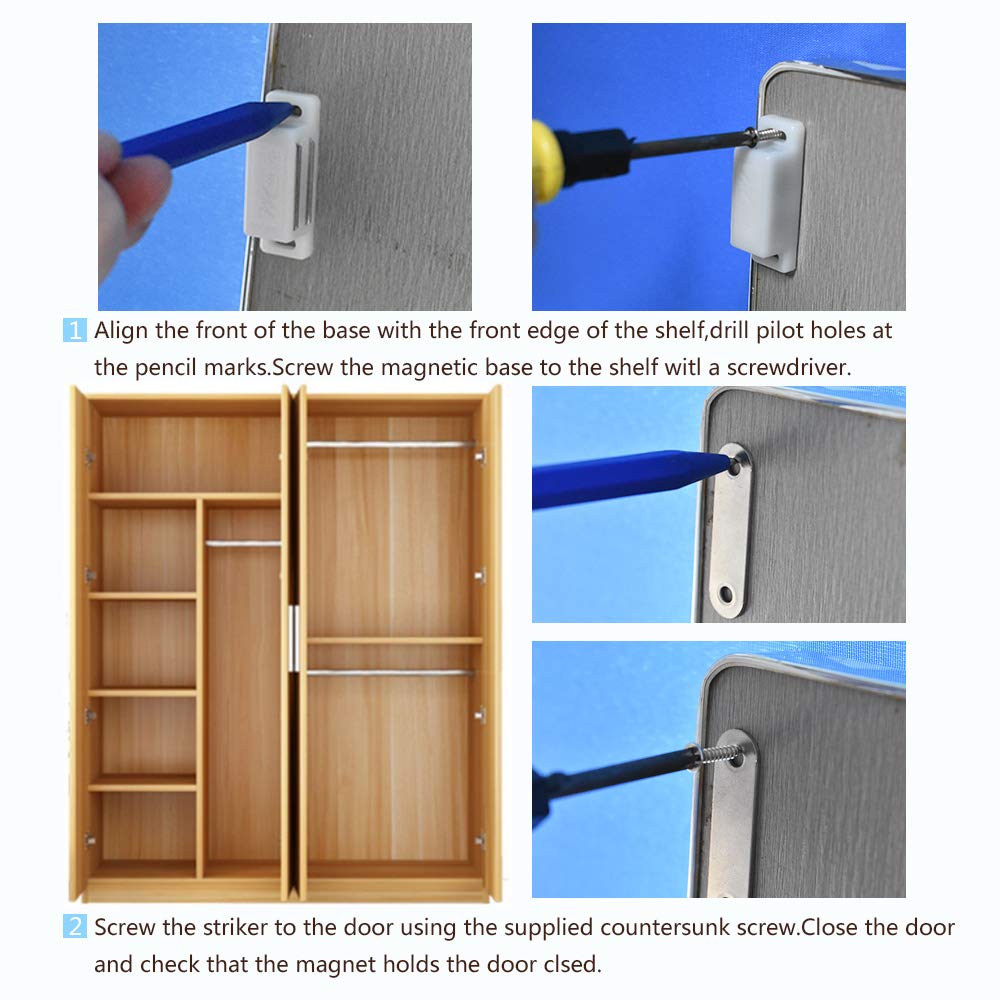 1 Align the front of the base with the front edge of the shelf,drill pilot holes at the pencil marks.Screw the magnetic base to the shelf witl a screwdriver.

2 Screw the striker to the door using the supplied countersunk screw.Close the door and check that the magnet holds the door clsed.