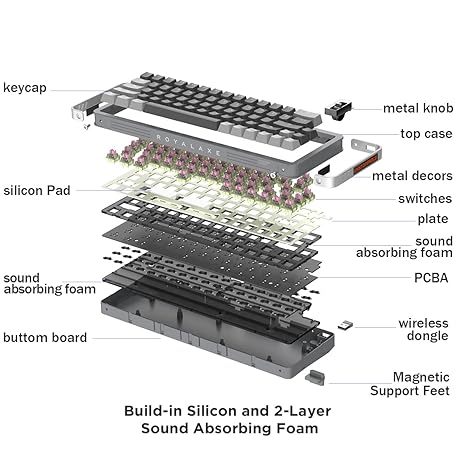 keycap

metal knob

top case

ROYALAXE

metal decors

silicon Pad

switches

plate

sound absorbing foam

sound absorbing foam

PCBA

wireless dongle

buttom board

Magnetic Support Feet

Build-in Silicon and 2-Layer Sound Absorbing Foam