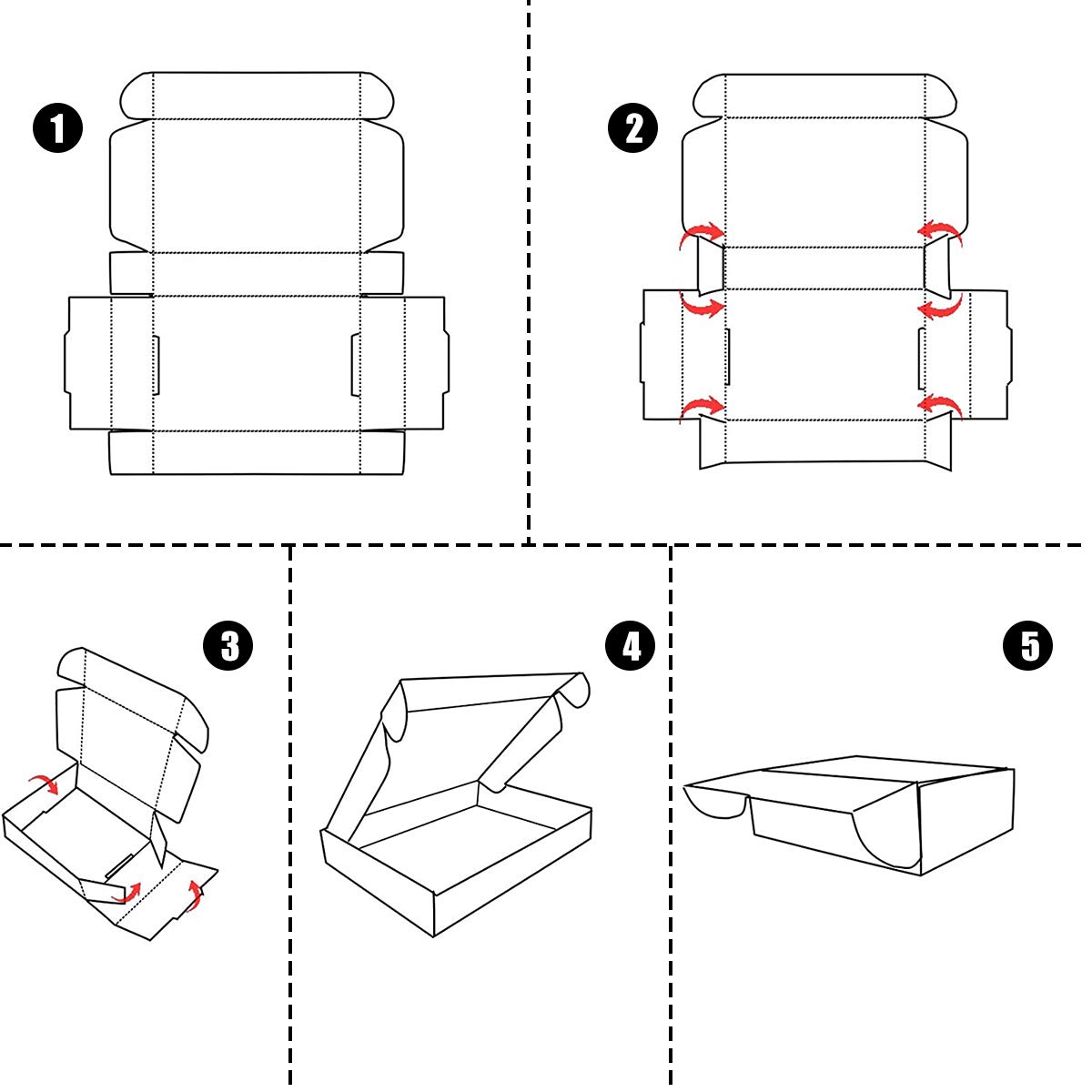 1

2

3

4

5