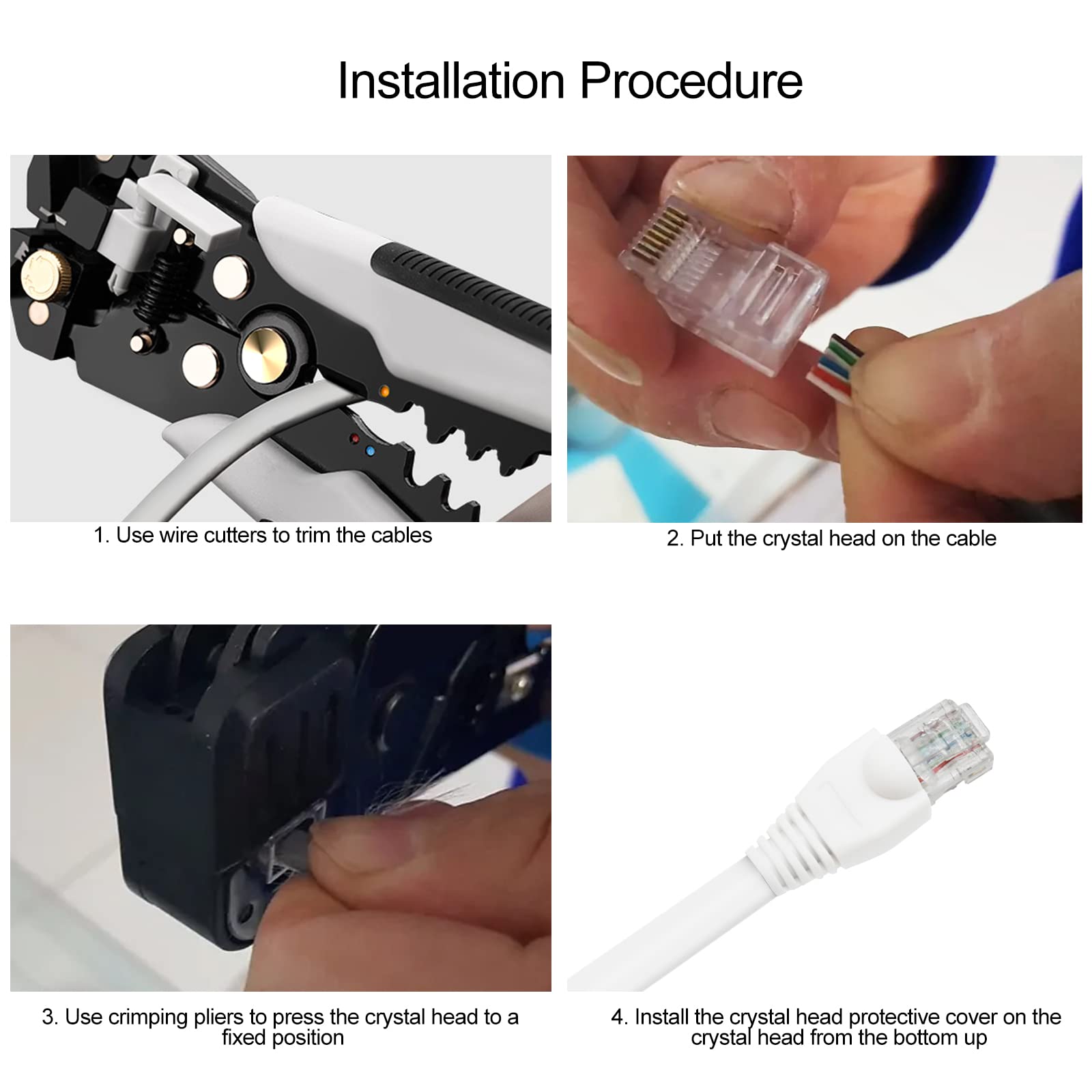 Installation Procedure

1. Use wire cutters to trim the cables

2. Put the crystal head on the cable

3. Use crimping pliers to press the crystal head to a fixed position

4. Install the crystal head protective cover on the crystal head from the bottom up