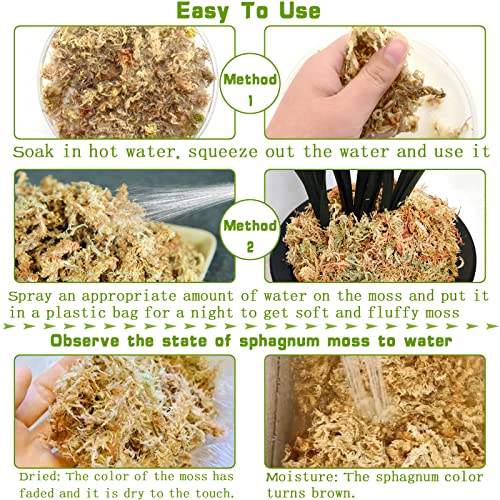 Easy To Use

Method 1

Soak in hot water, squeeze out the water and use it

Method 2

Spray an appropriate amount of water on the moss and put it in a plastic bag for a night to get soft and fluffy moss

Observe the state of sphagnum moss to water

Dried: The color of the moss has faded and it is dry to the touch.

Moisture: The sphagnum color turns brown.