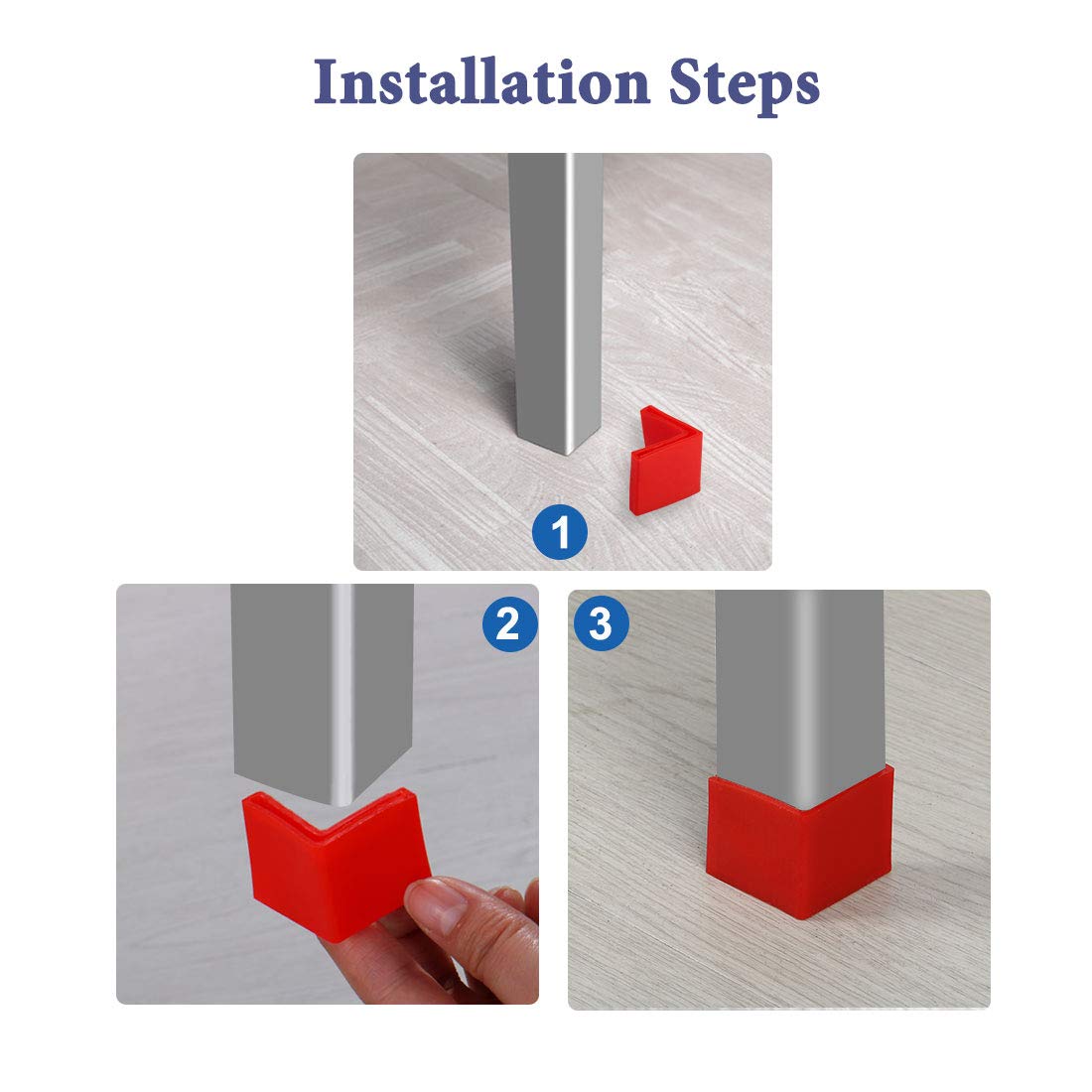 Installation Steps

1

2

3