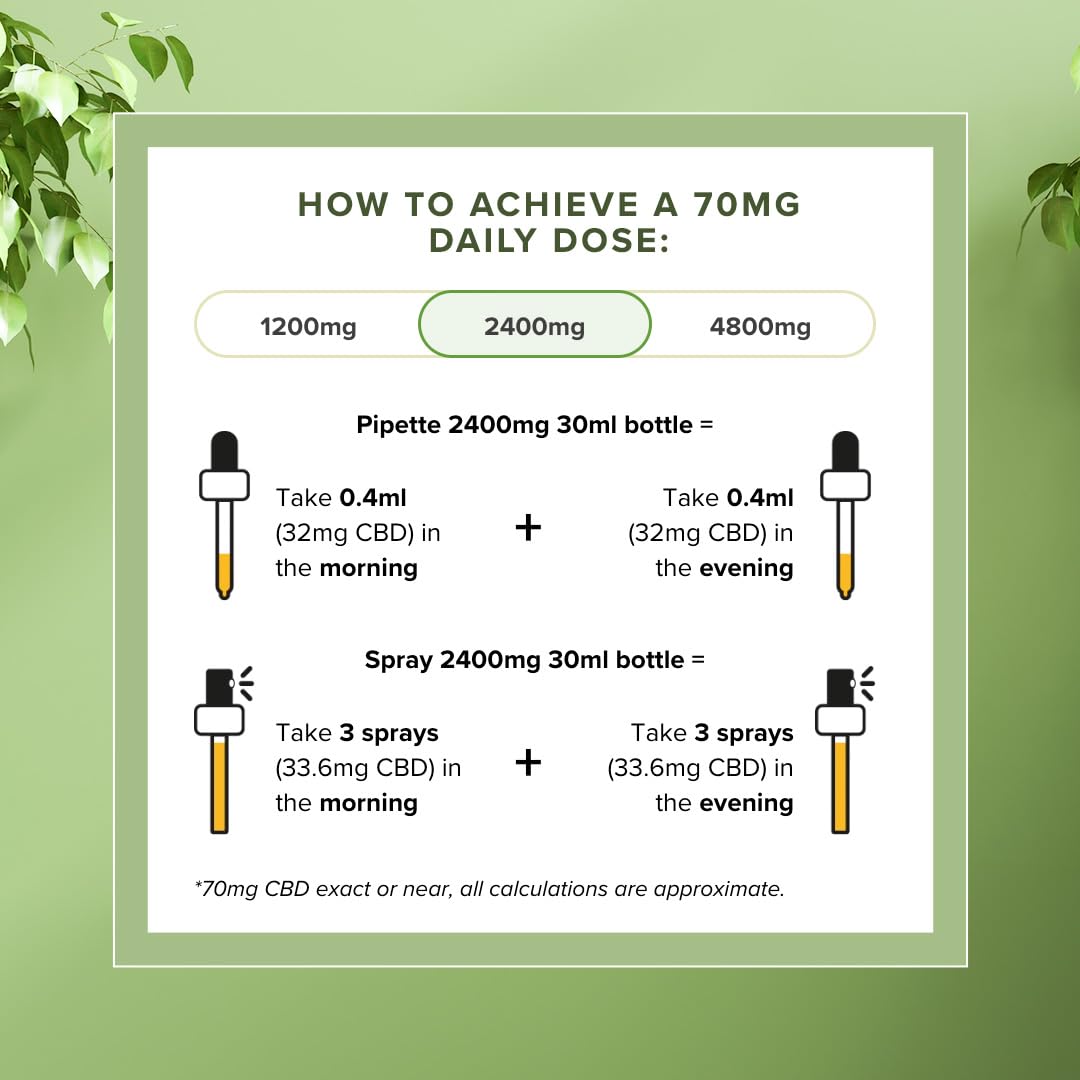 HOW TO ACHIEVE A 70MG DAILY DOSE:

1200mg
2400mg
4800mg

Pipette 2400mg 30ml bottle =

Take 0.4ml (32mg CBD) in the morning

+

Take 0.4ml (32mg CBD) in the evening

Spray 2400mg 30ml bottle =

Take 3 sprays (33.6mg CBD) in the morning

+

Take 3 sprays (33.6mg CBD) in the evening

*70mg CBD exact or near, all calculations are approximate.