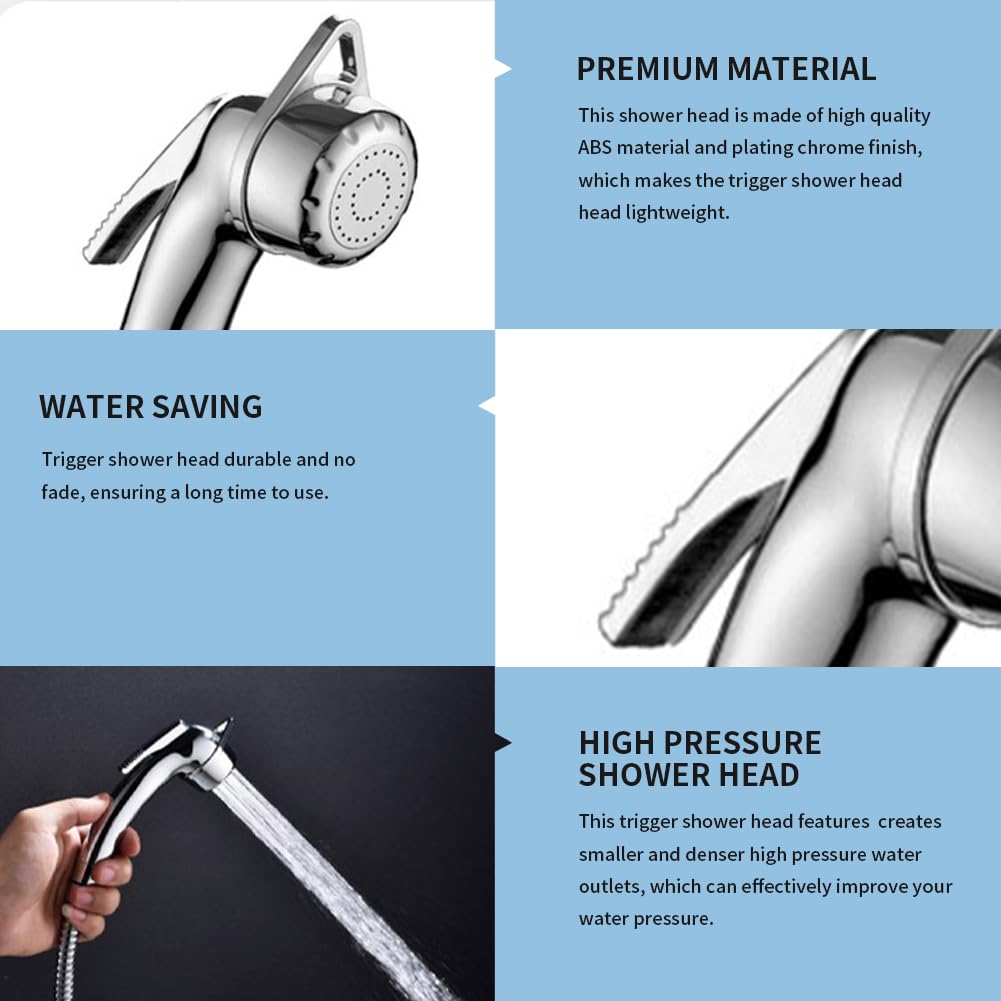 PREMIUM MATERIAL

This shower head is made of high quality ABS material and plating chrome finish, which makes the trigger shower head head lightweight.

WATER SAVING

Trigger shower head durable and no fade, ensuring a long time to use.

HIGH PRESSURE SHOWER HEAD

This trigger shower head features creates smaller and denser high pressure water outlets, which can effectively improve your water pressure.