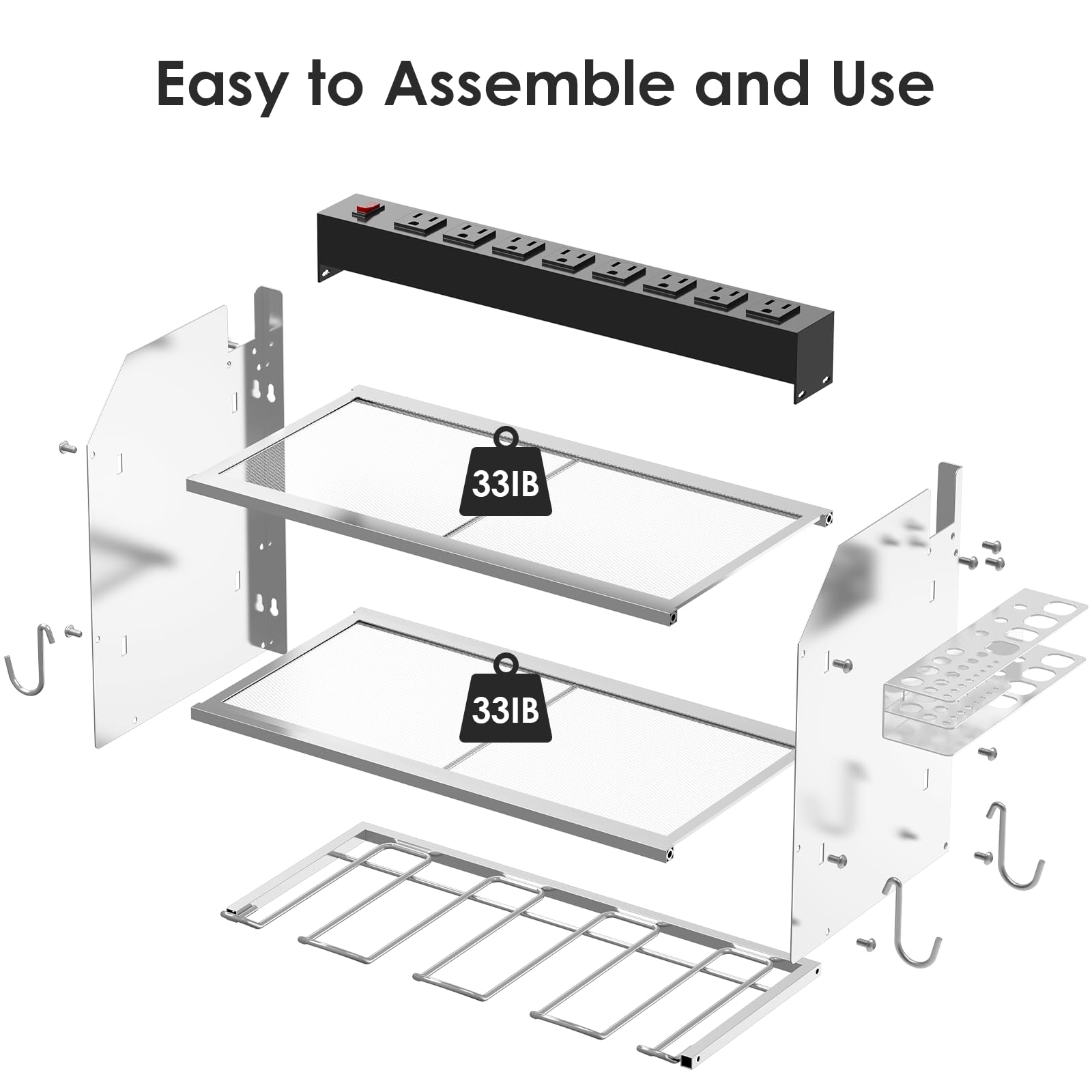 Easy to Assemble and Use

33IB

33IB